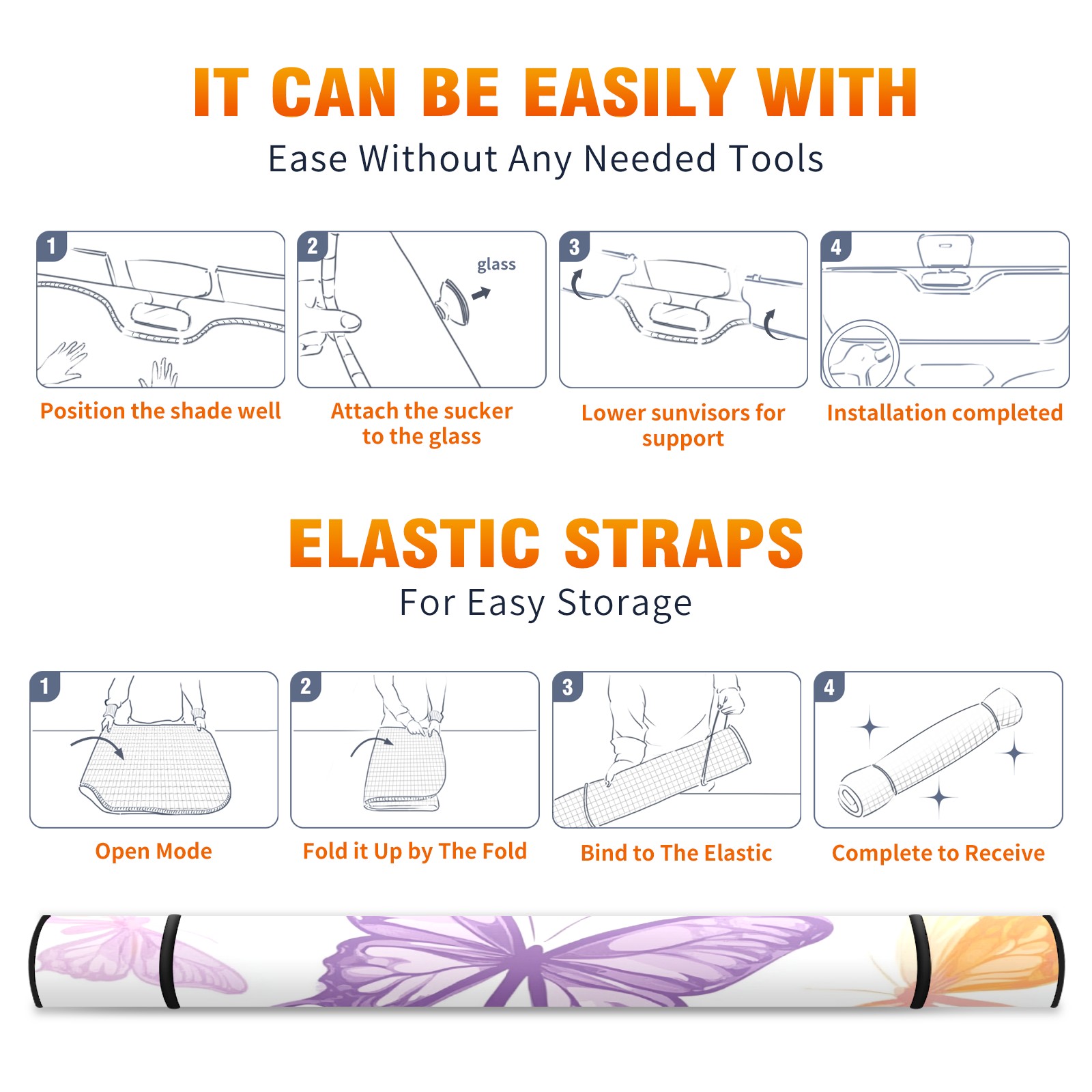 IT CAN BE EASILY WITH

Ease Without Any Needed Tools

1

Position the shade well

2

glass

Attach the sucker to the glass

3

Lower sunvisors for support

4

Installation completed

ELASTIC STRAPS

For Easy Storage

1

Open Mode

2

Fold it Up by The Fold

3

Bind to The Elastic

4

Complete to Receive