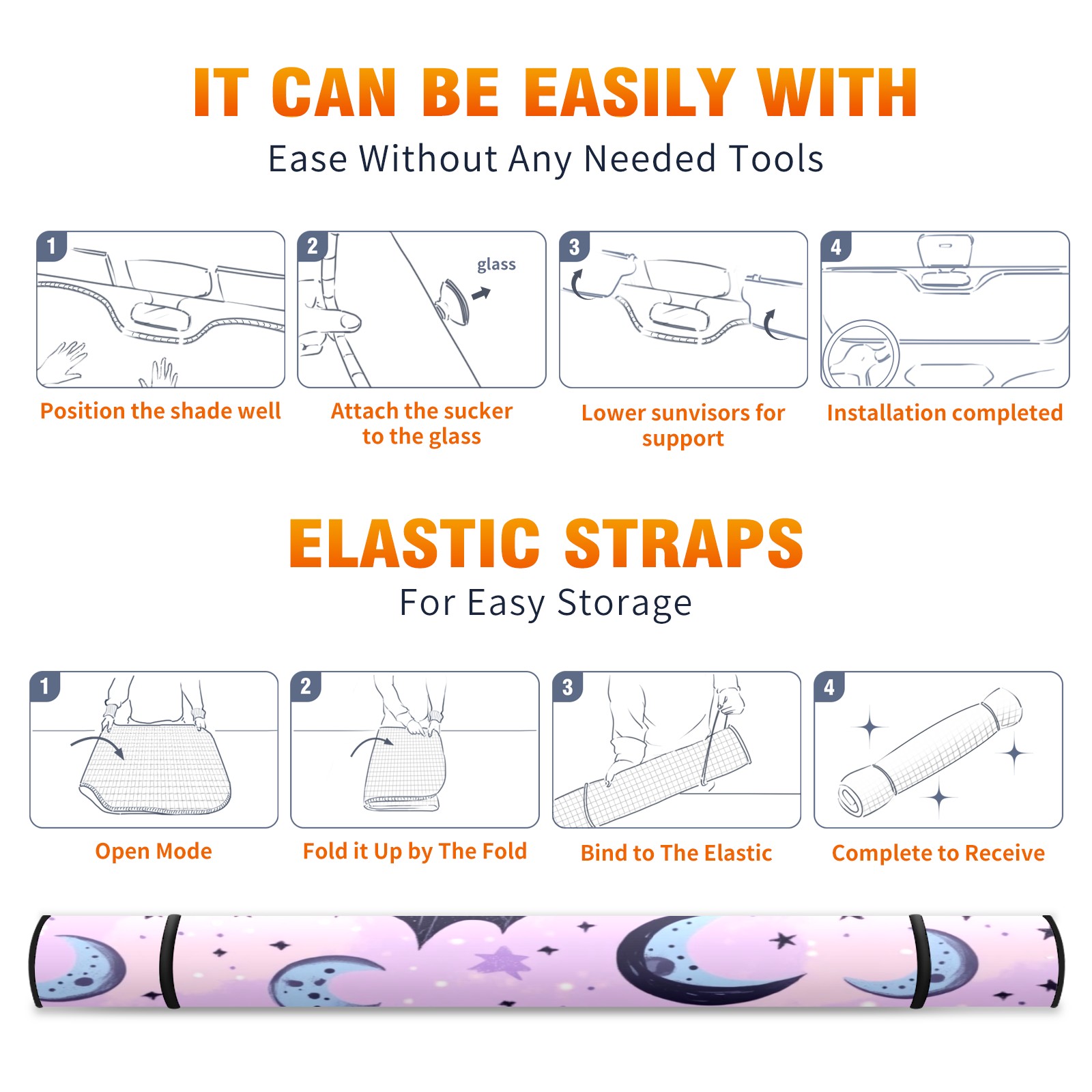 IT CAN BE EASILY WITH
Ease Without Any Needed Tools

1

Position the shade well

2

glass

Attach the sucker to the glass

3

Lower sunvisors for support

4

Installation completed

ELASTIC STRAPS
For Easy Storage

1

Open Mode

2

Fold it Up by The Fold

3

Bind to The Elastic

4

Complete to Receive