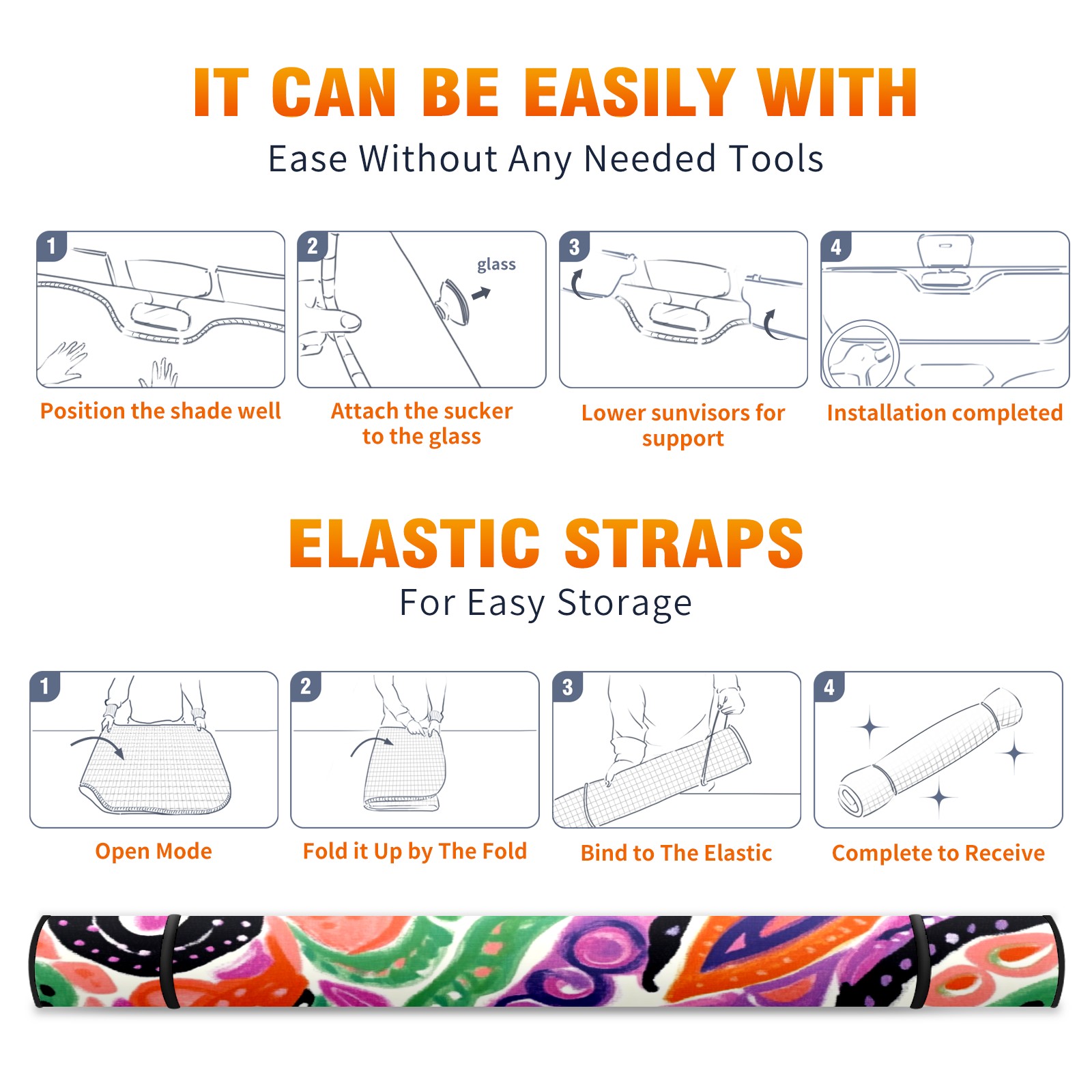 IT CAN BE EASILY WITH
Ease Without Any Needed Tools

1
Position the shade well

2
glass
Attach the sucker to the glass

3
Lower sunvisors for support

4
Installation completed

ELASTIC STRAPS
For Easy Storage

1
Open Mode

2
Fold it Up by The Fold

3
Bind to The Elastic

4
Complete to Receive