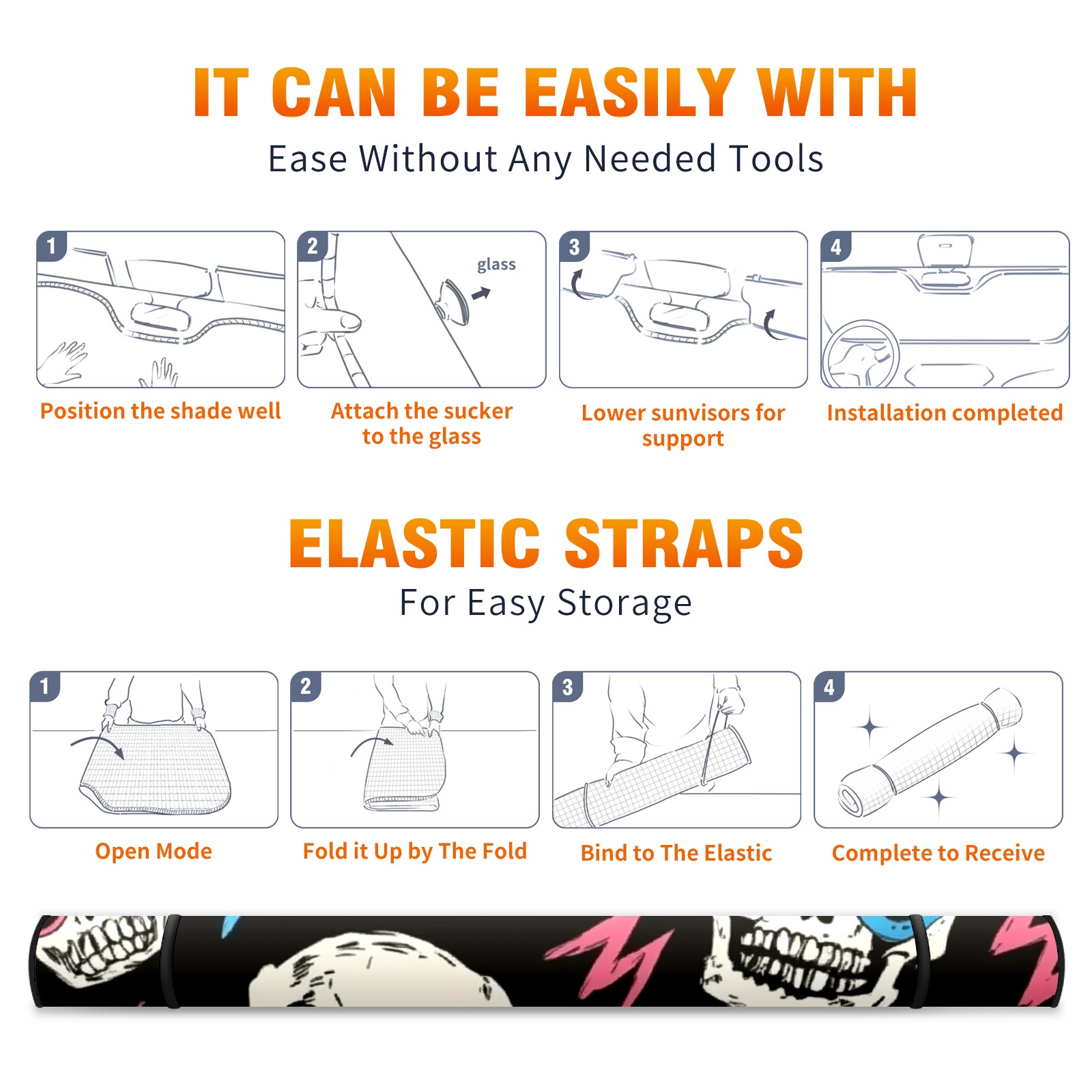 IT CAN BE EASILY WITH
Ease Without Any Needed Tools

1
Position the shade well

2
glass
Attach the sucker to the glass

3
Lower sunvisors for support

4
Installation completed

ELASTIC STRAPS
For Easy Storage

1
Open Mode

2
Fold it Up by The Fold

3
Bind to The Elastic

4
Complete to Receive