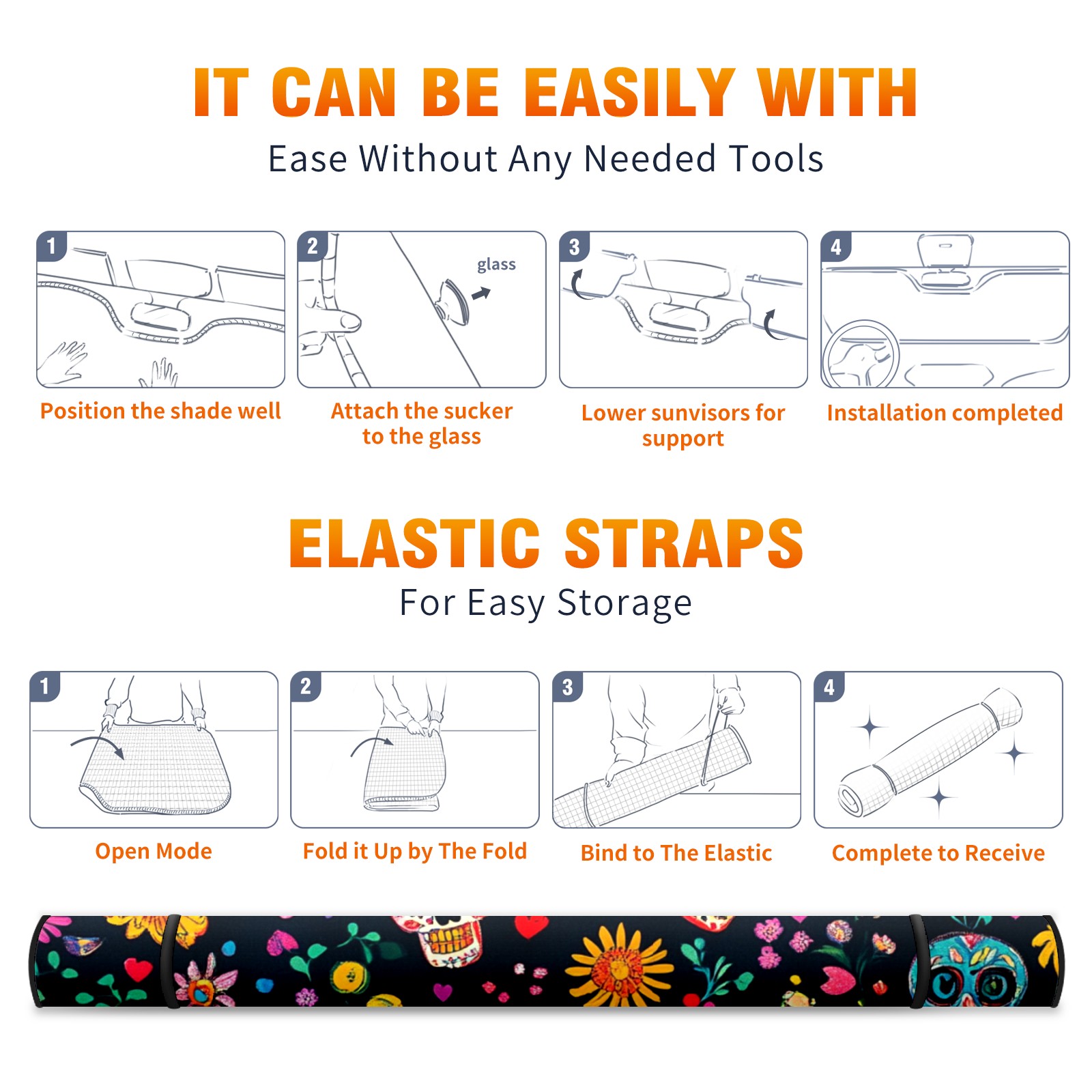 IT CAN BE EASILY WITH

Ease Without Any Needed Tools

1

Position the shade well

2

glass

Attach the sucker to the glass

3

Lower sunvisors for support

4

Installation completed

ELASTIC STRAPS

For Easy Storage

1

Open Mode

2

Fold it Up by The Fold

3

Bind to The Elastic

4

Complete to Receive