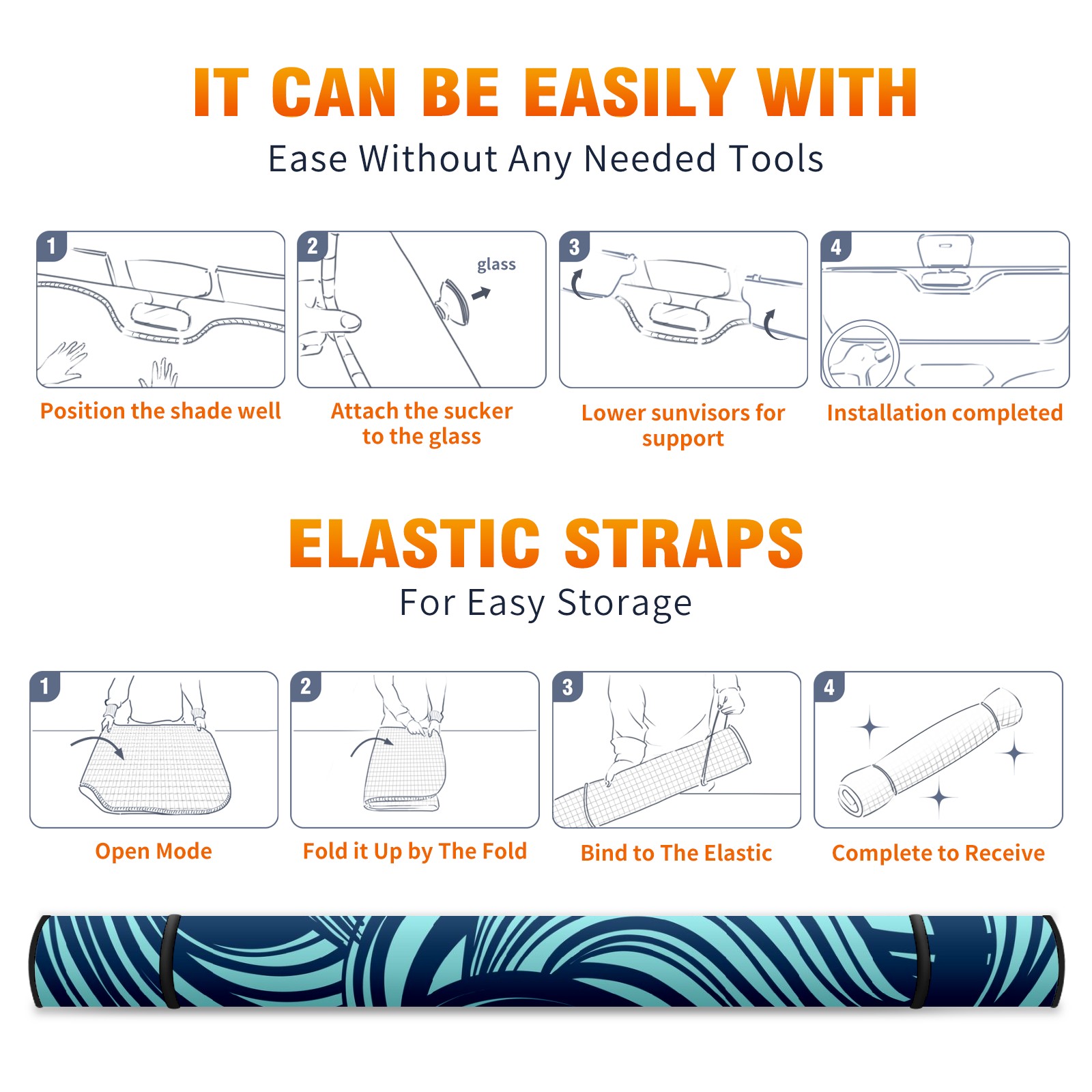 IT CAN BE EASILY WITH

Ease Without Any Needed Tools

1

Position the shade well

2

glass

Attach the sucker to the glass

3

Lower sunvisors for support

4

Installation completed

ELASTIC STRAPS

For Easy Storage

1

Open Mode

2

Fold it Up by The Fold

3

Bind to The Elastic

4

Complete to Receive