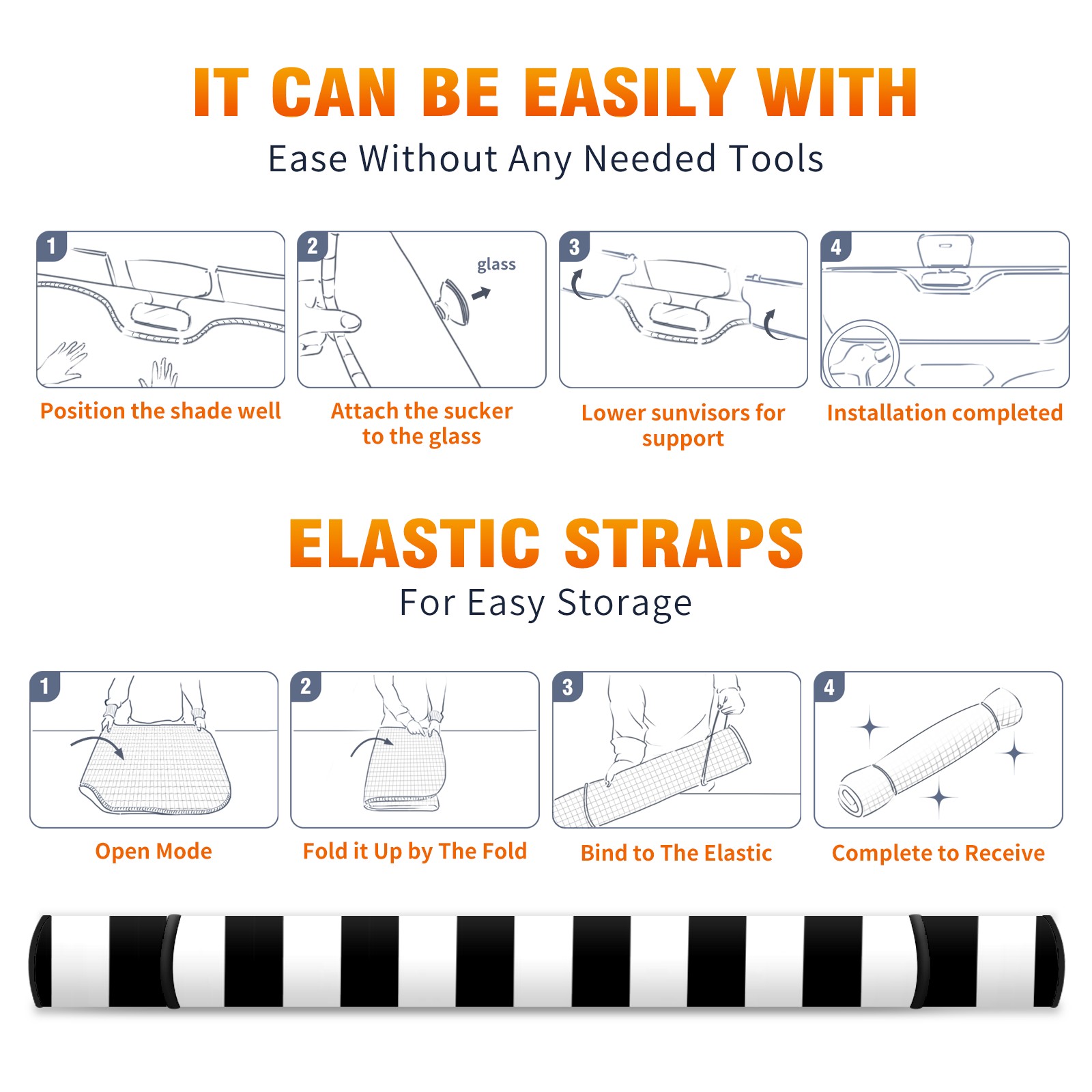 IT CAN BE EASILY WITH

Ease Without Any Needed Tools

1

Position the shade well

2

glass

Attach the sucker to the glass

3

Lower sunvisors for support

4

Installation completed

ELASTIC STRAPS

For Easy Storage

1

Open Mode

2

Fold it Up by The Fold

3

Bind to The Elastic

4

Complete to Receive