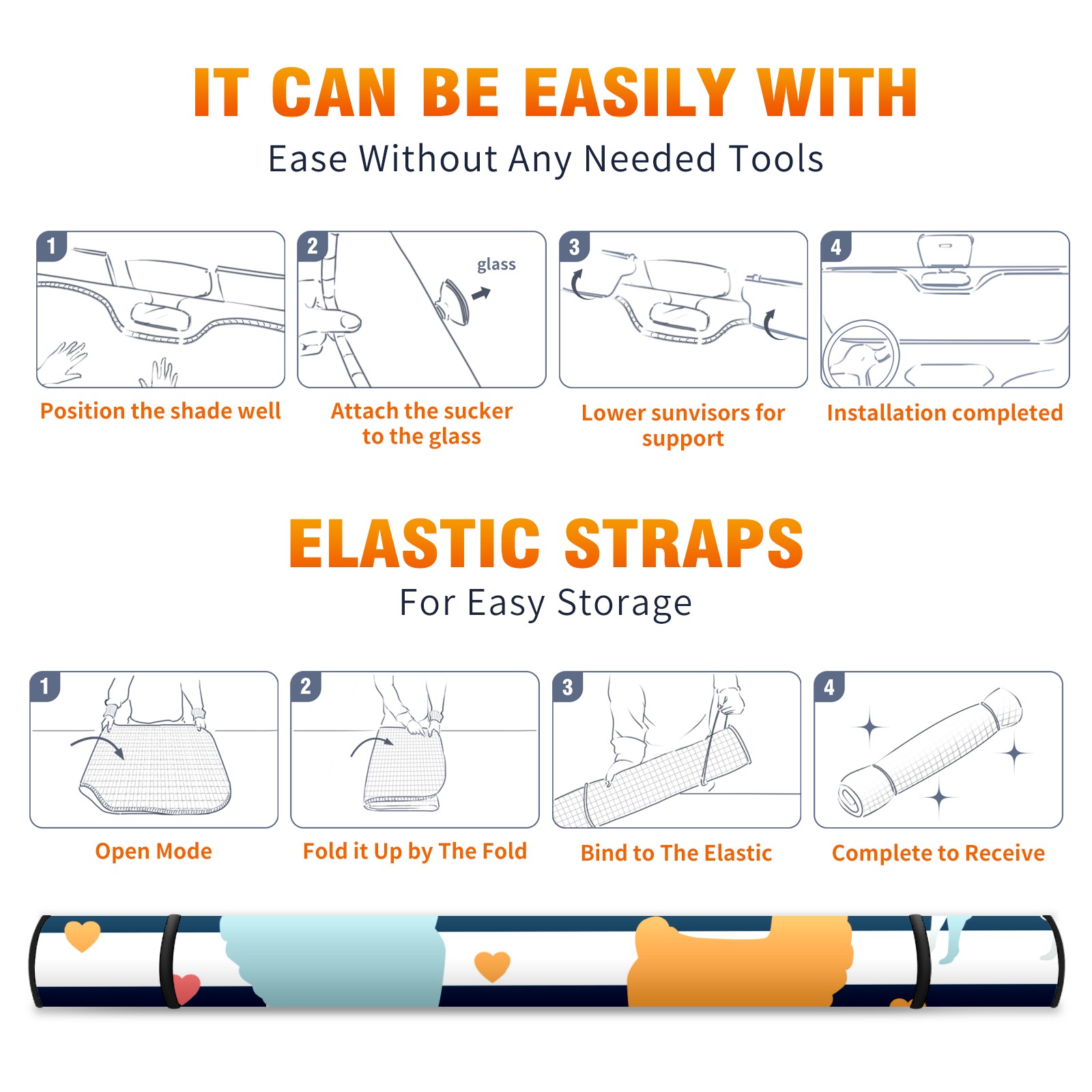 IT CAN BE EASILY WITH
Ease Without Any Needed Tools

1
Position the shade well

2
glass
Attach the sucker to the glass

3
Lower sunvisors for support

4
Installation completed

ELASTIC STRAPS
For Easy Storage

1
Open Mode

2
Fold it Up by The Fold

3
Bind to The Elastic

4
Complete to Receive