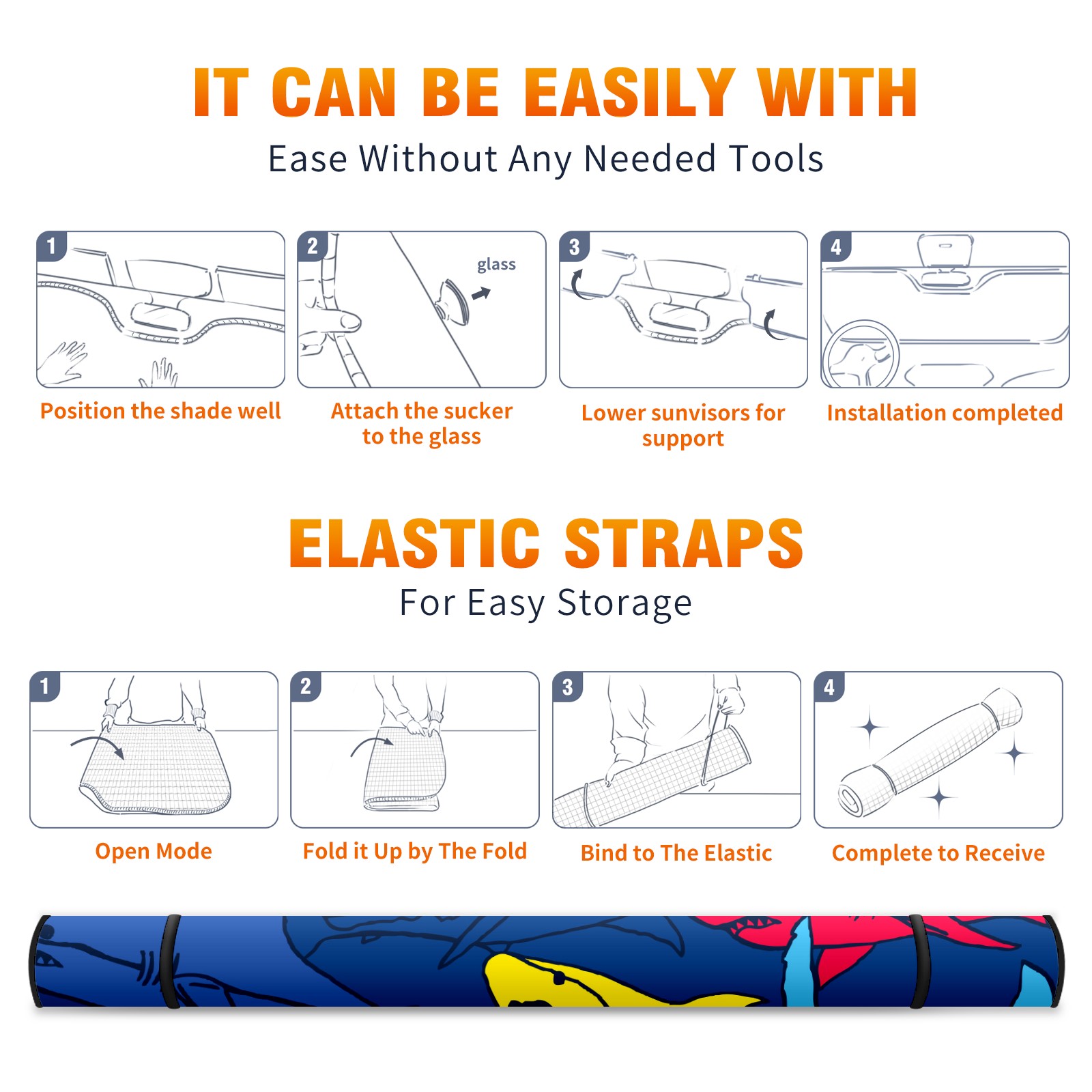 IT CAN BE EASILY WITH
Ease Without Any Needed Tools

1
Position the shade well

2
glass
Attach the sucker to the glass

3
Lower sunvisors for support

4
Installation completed

ELASTIC STRAPS
For Easy Storage

1
Open Mode

2
Fold it Up by The Fold

3
Bind to The Elastic

4
Complete to Receive