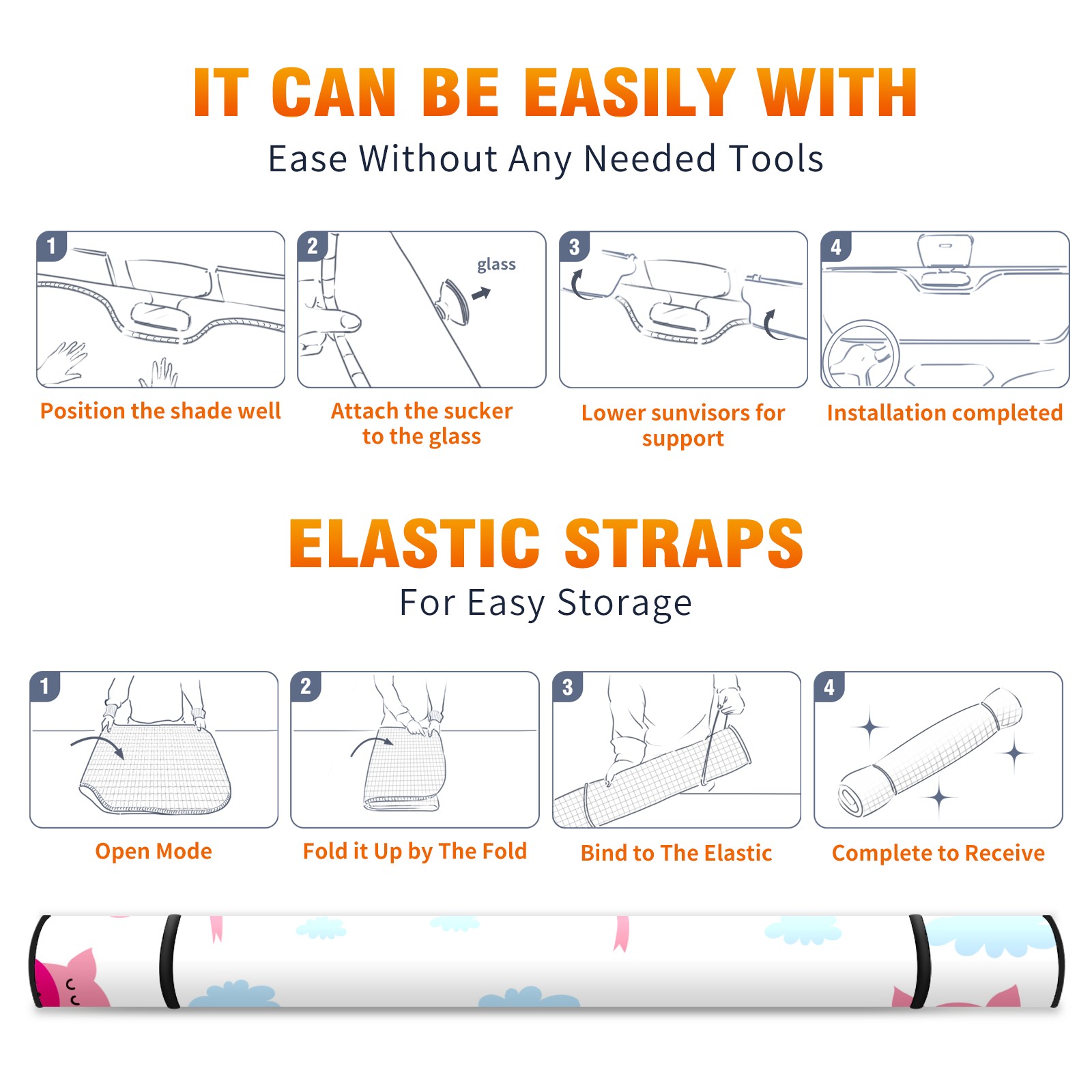 IT CAN BE EASILY WITH
Ease Without Any Needed Tools

1
Position the shade well

2
glass
Attach the sucker to the glass

3
Lower sunvisors for support

4
Installation completed

ELASTIC STRAPS
For Easy Storage

1
Open Mode

2
Fold it Up by The Fold

3
Bind to The Elastic

4
Complete to Receive