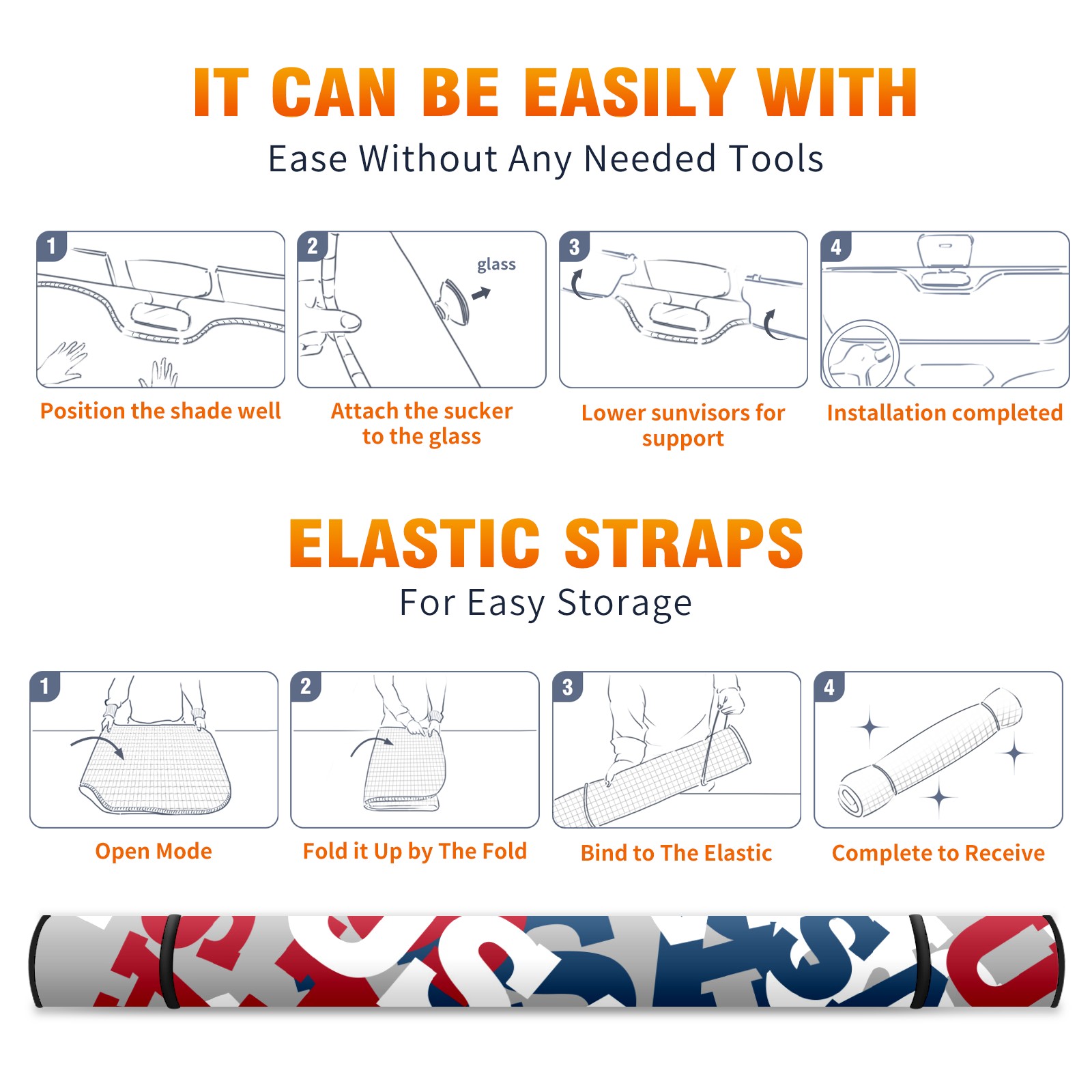 IT CAN BE EASILY WITH

Ease Without Any Needed Tools

1

Position the shade well

2

glass

Attach the sucker to the glass

3

Lower sunvisors for support

4

Installation completed

ELASTIC STRAPS

For Easy Storage

1

Open Mode

2

Fold it Up by The Fold

3

Bind to The Elastic

4

Complete to Receive