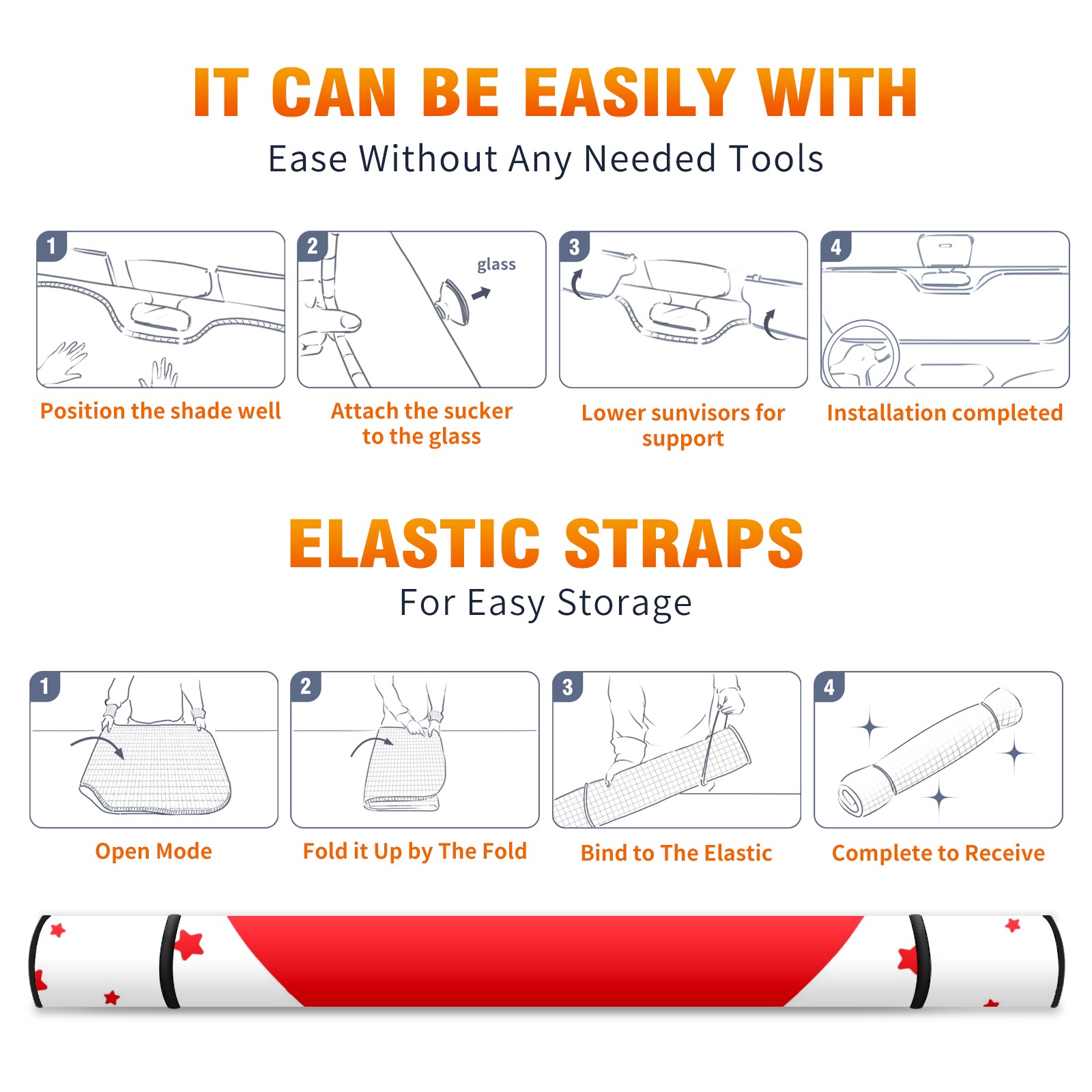 IT CAN BE EASILY WITH

Ease Without Any Needed Tools

1

Position the shade well

2

glass

Attach the sucker to the glass

3

Lower sunvisors for support

4

Installation completed

ELASTIC STRAPS

For Easy Storage

1

Open Mode

2

Fold it Up by The Fold

3

Bind to The Elastic

4

Complete to Receive