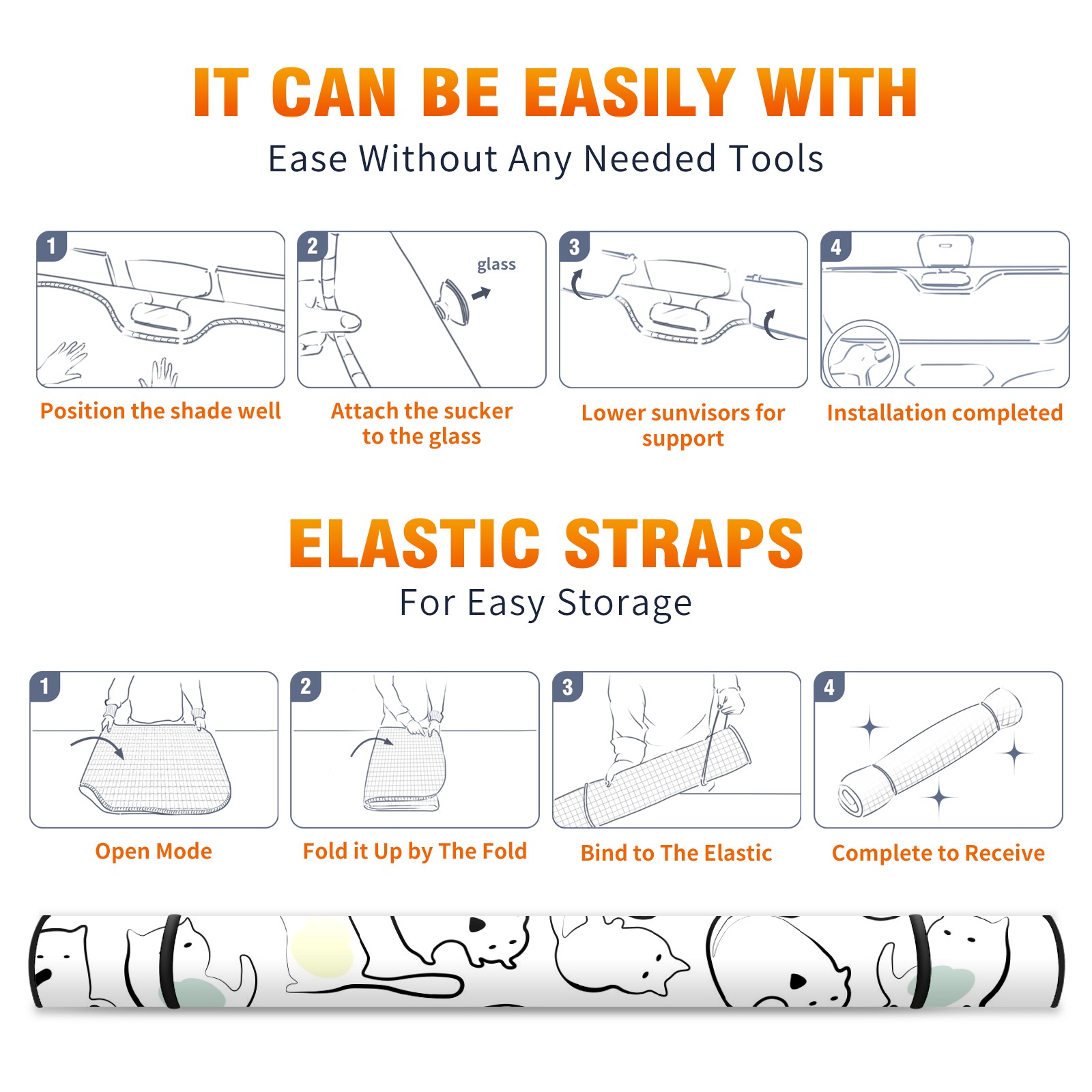 IT CAN BE EASILY WITH
Ease Without Any Needed Tools

1
Position the shade well

2
glass
Attach the sucker to the glass

3
Lower sunvisors for support

4
Installation completed

ELASTIC STRAPS
For Easy Storage

1
Open Mode

2
Fold it Up by The Fold

3
Bind to The Elastic

4
Complete to Receive