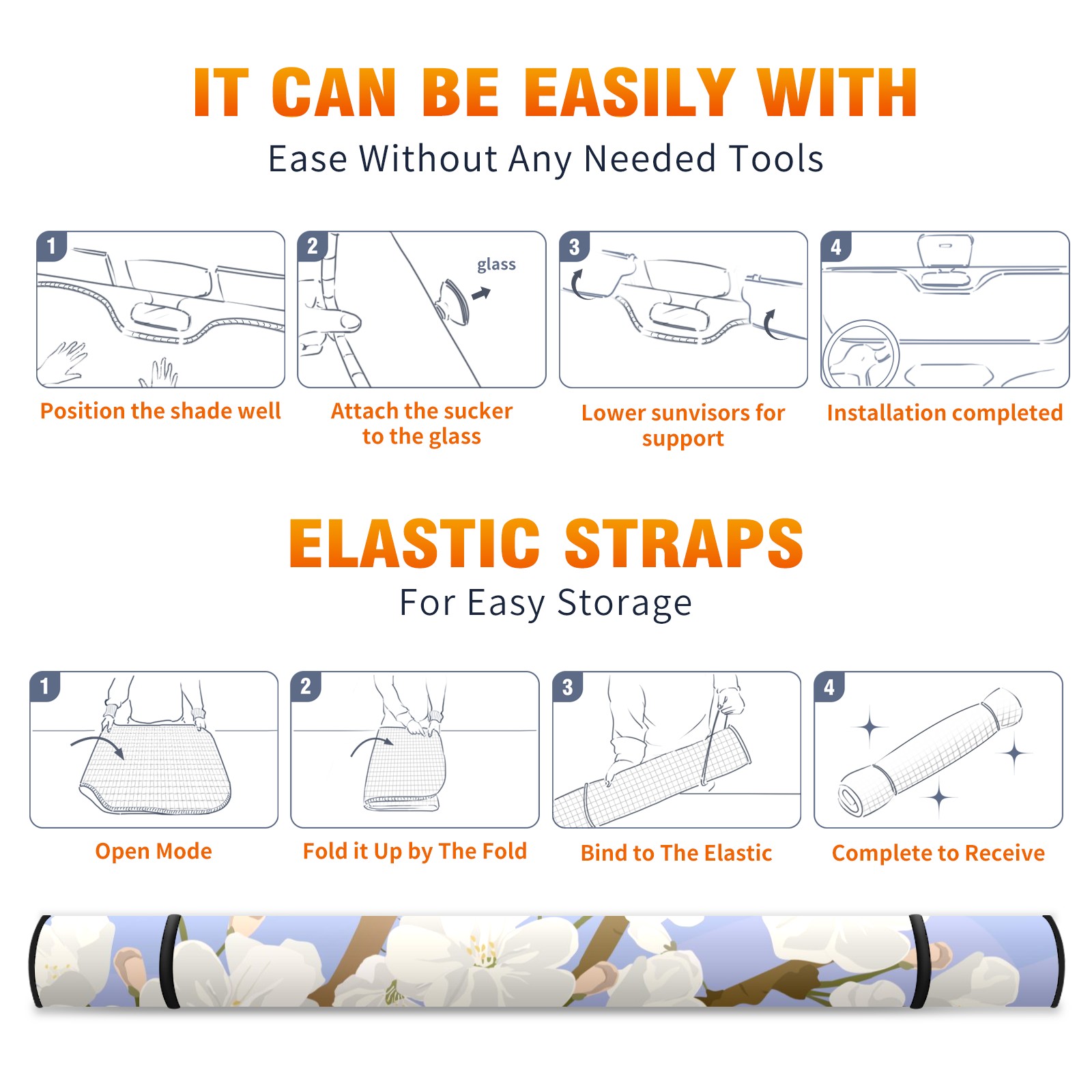 IT CAN BE EASILY WITH
Ease Without Any Needed Tools

1
Position the shade well

2
glass
Attach the sucker to the glass

3
Lower sunvisors for support

4
Installation completed

ELASTIC STRAPS
For Easy Storage

1
Open Mode

2
Fold it Up by The Fold

3
Bind to The Elastic

4
Complete to Receive