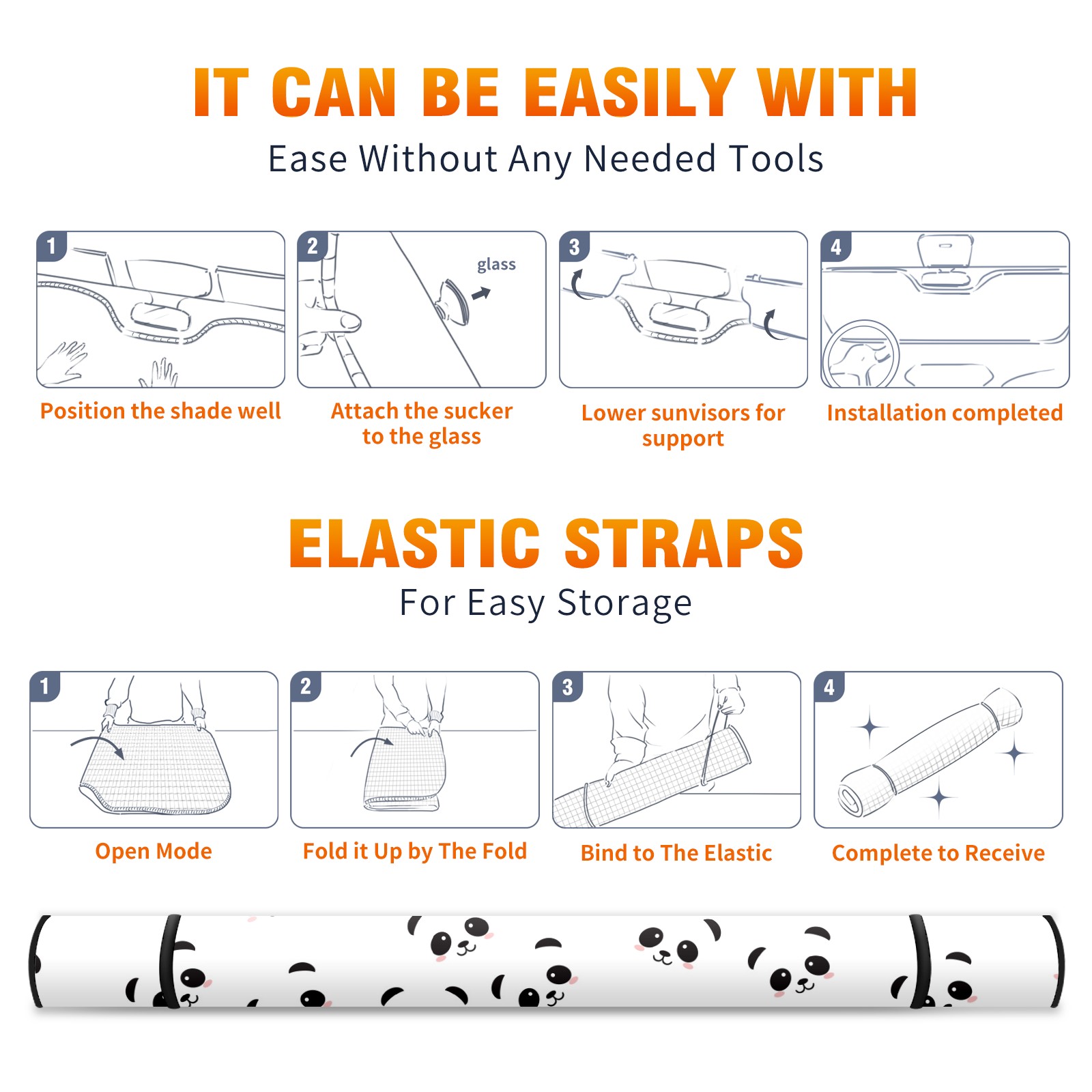 IT CAN BE EASILY WITH

Ease Without Any Needed Tools

1

Position the shade well

2

glass

Attach the sucker to the glass

3

Lower sunvisors for support

4

Installation completed

ELASTIC STRAPS

For Easy Storage

1

Open Mode

2

Fold it Up by The Fold

3

Bind to The Elastic

4

Complete to Receive