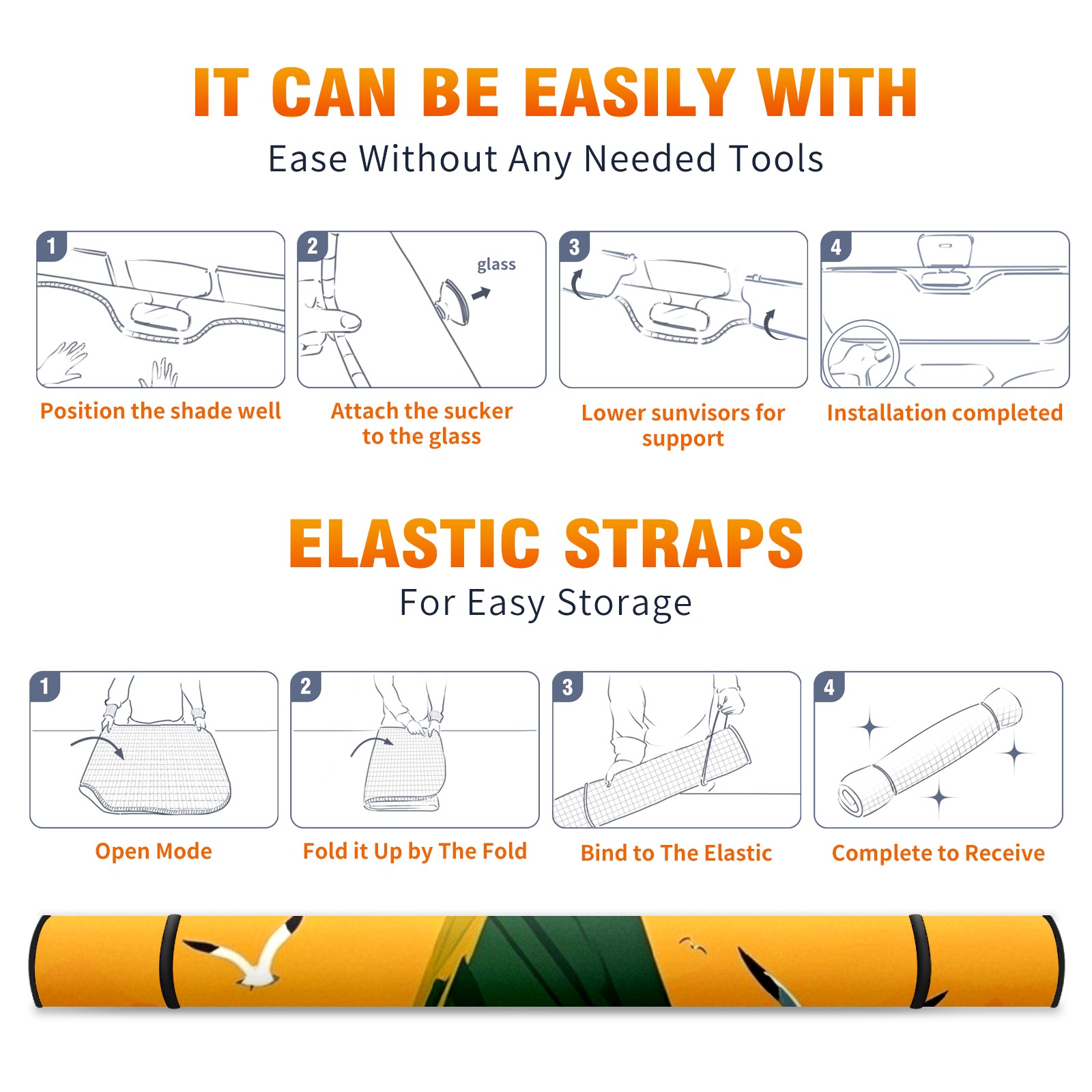 IT CAN BE EASILY WITH

Ease Without Any Needed Tools

1

Position the shade well

2

glass

Attach the sucker to the glass

3

Lower sunvisors for support

4

Installation completed

ELASTIC STRAPS

For Easy Storage

1

Open Mode

2

Fold it Up by The Fold

3

Bind to The Elastic

4

Complete to Receive