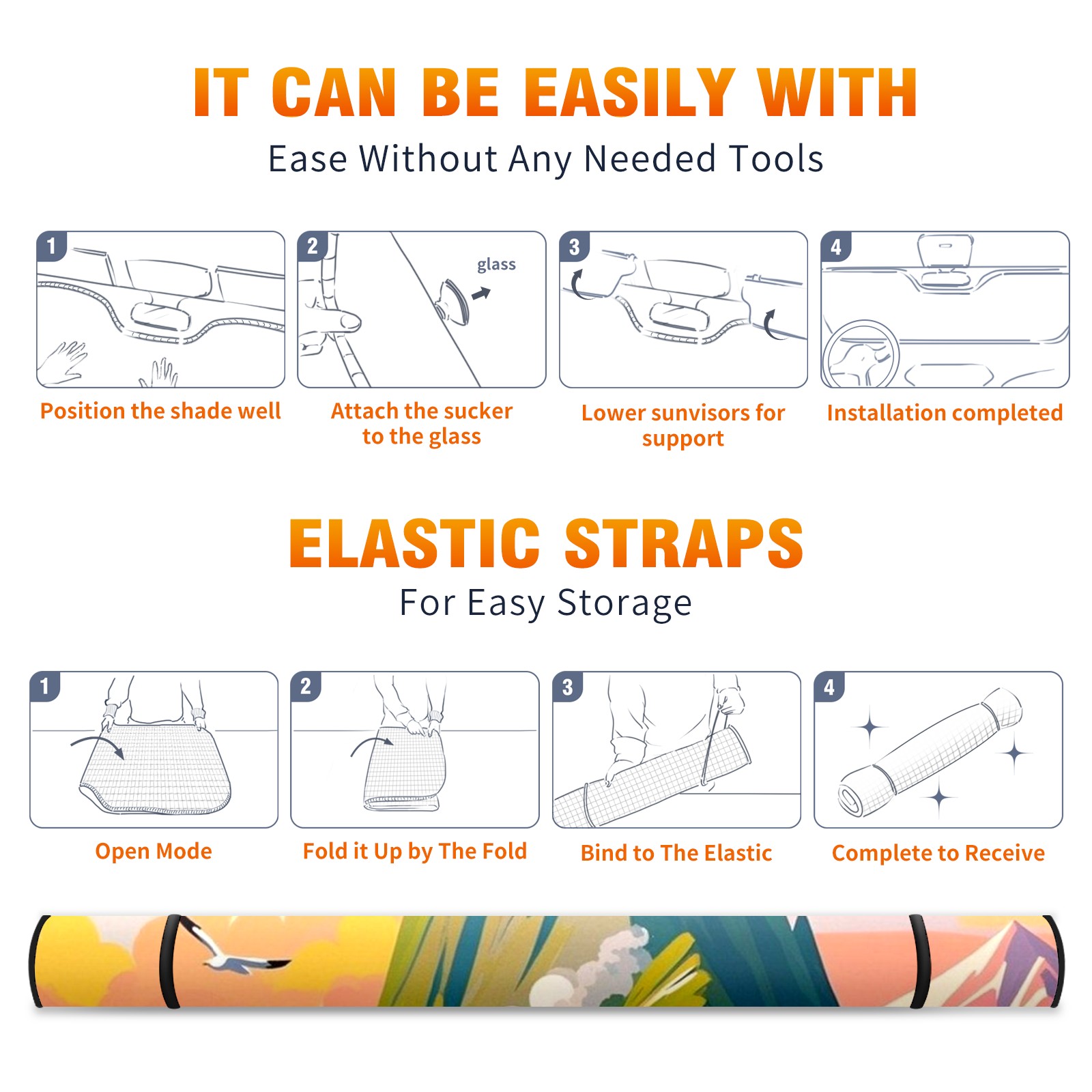 IT CAN BE EASILY WITH
Ease Without Any Needed Tools

1
Position the shade well

2
glass
Attach the sucker to the glass

3
Lower sunvisors for support

4
Installation completed

ELASTIC STRAPS
For Easy Storage

1
Open Mode

2
Fold it Up by The Fold

3
Bind to The Elastic

4
Complete to Receive