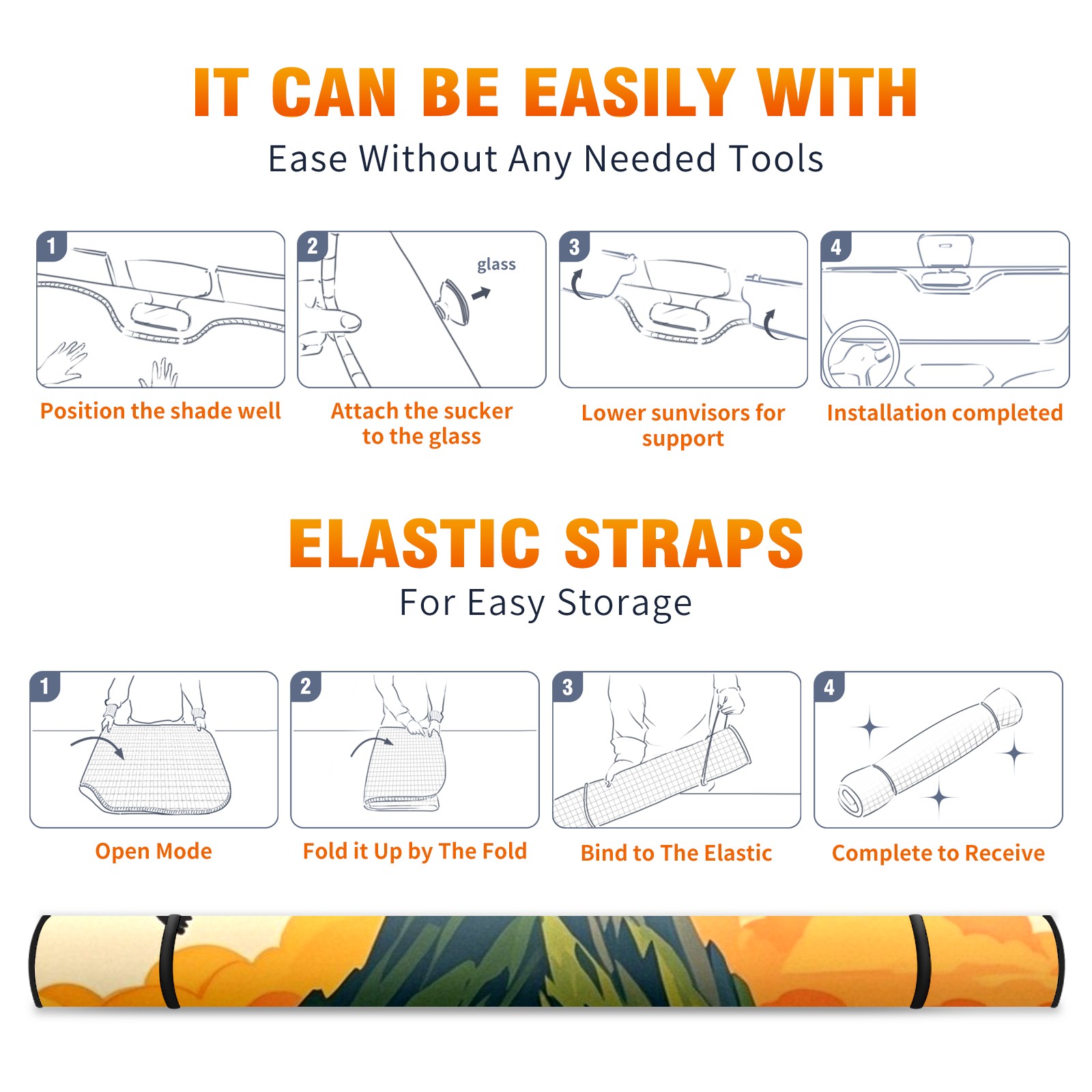 IT CAN BE EASILY WITH
Ease Without Any Needed Tools

1
Position the shade well

2
glass
Attach the sucker to the glass

3
Lower sunvisors for support

4
Installation completed

ELASTIC STRAPS
For Easy Storage

1
Open Mode

2
Fold it Up by The Fold

3
Bind to The Elastic

4
Complete to Receive