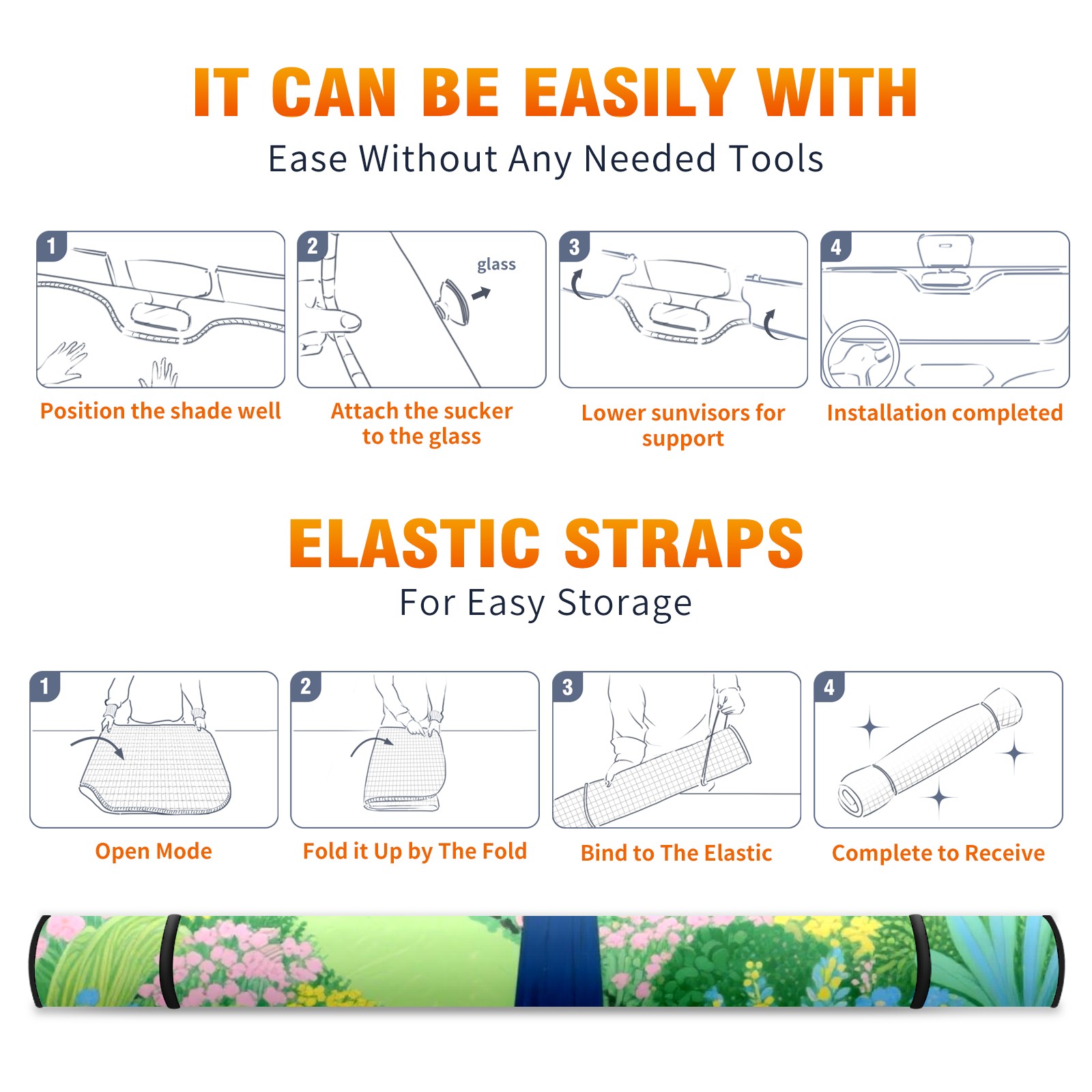 IT CAN BE EASILY WITH

Ease Without Any Needed Tools

1

Position the shade well

2

glass

Attach the sucker to the glass

3

Lower sunvisors for support

4

Installation completed

ELASTIC STRAPS

For Easy Storage

1

Open Mode

2

Fold it Up by The Fold

3

Bind to The Elastic

4

Complete to Receive