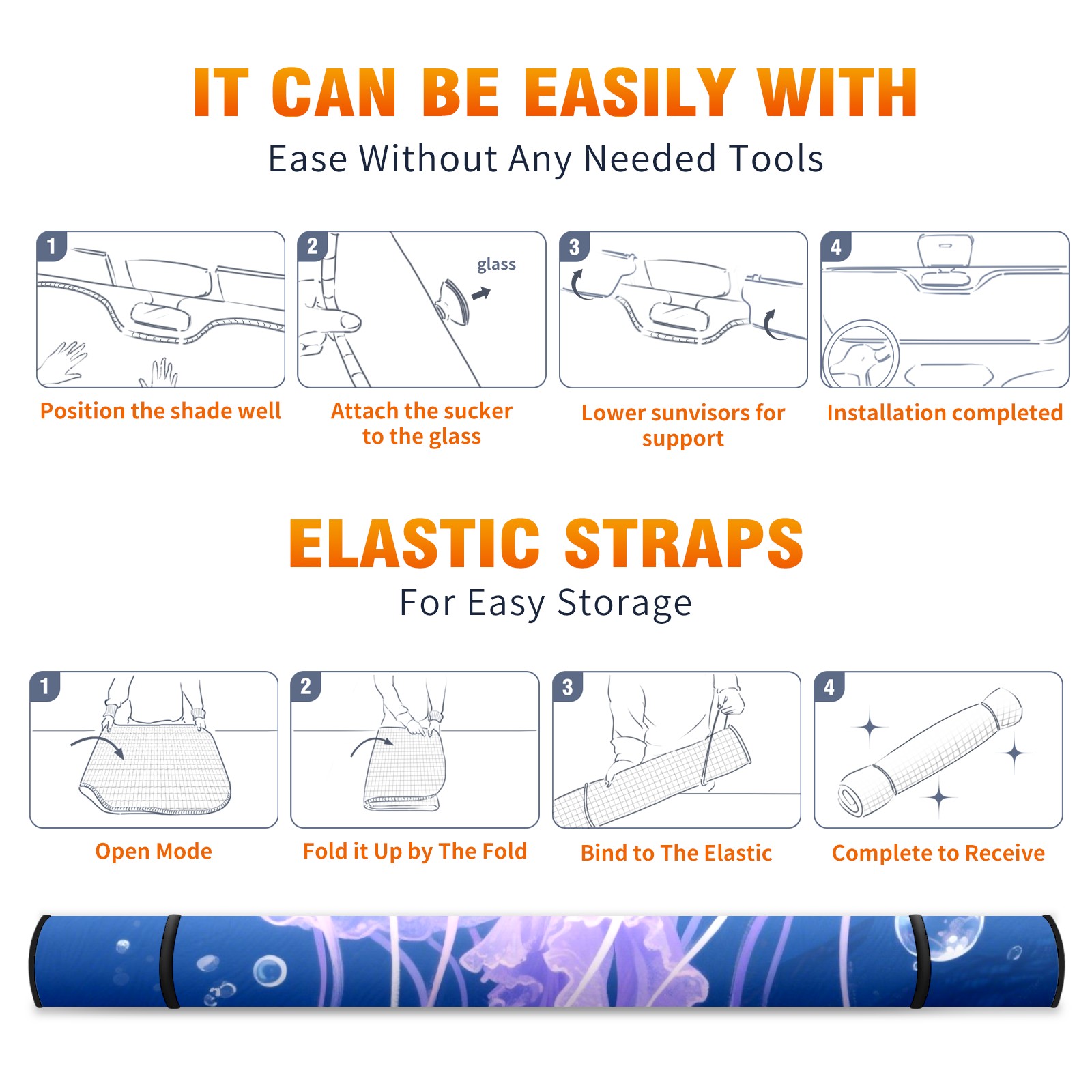 IT CAN BE EASILY WITH
Ease Without Any Needed Tools

1
Position the shade well

2
glass
Attach the sucker to the glass

3
Lower sunvisors for support

4
Installation completed

ELASTIC STRAPS
For Easy Storage

1
Open Mode

2
Fold it Up by The Fold

3
Bind to The Elastic

4
Complete to Receive