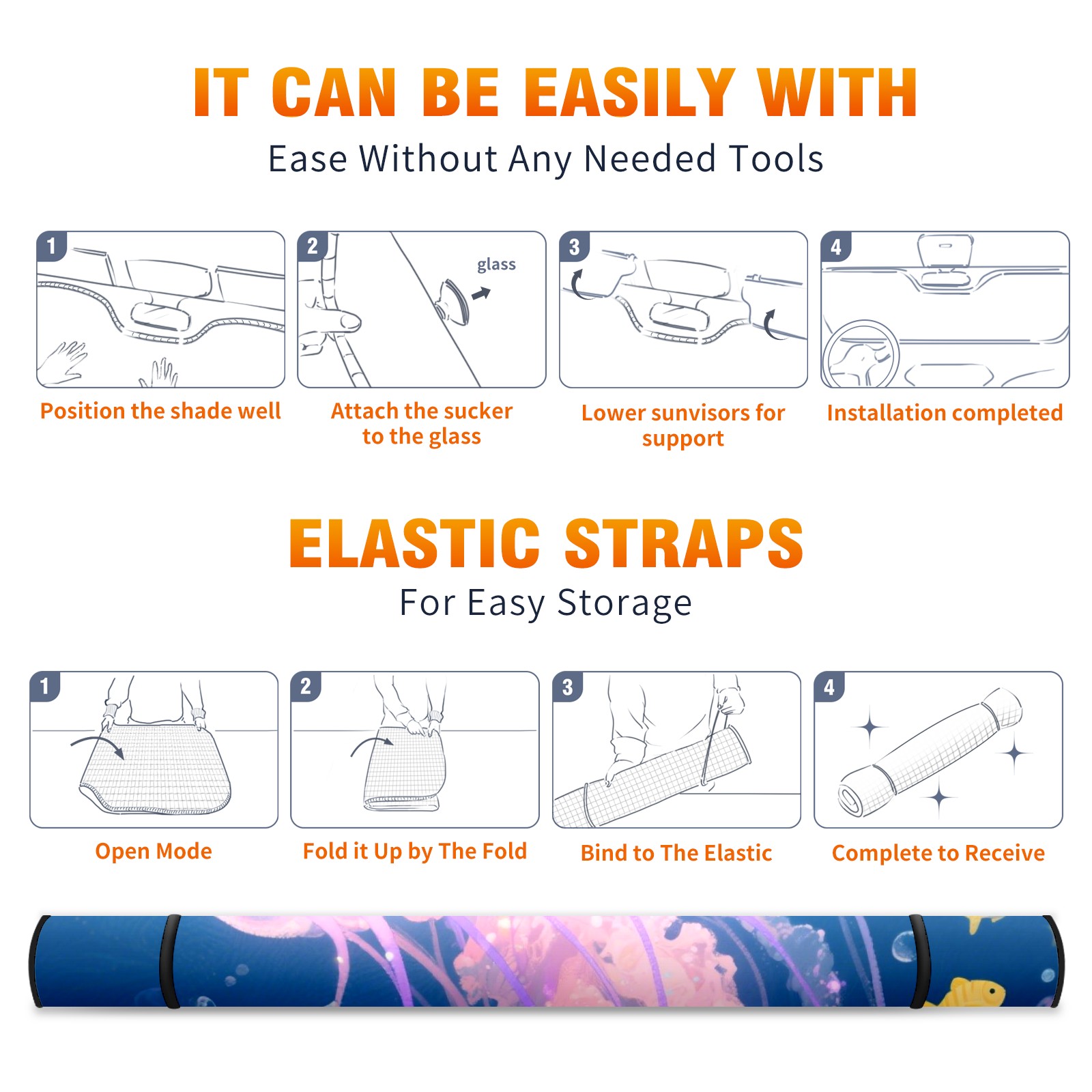 IT CAN BE EASILY WITH

Ease Without Any Needed Tools

1

Position the shade well

2

glass

Attach the sucker to the glass

3

Lower sunvisors for support

4

Installation completed

ELASTIC STRAPS

For Easy Storage

1

Open Mode

2

Fold it Up by The Fold

3

Bind to The Elastic

4

Complete to Receive