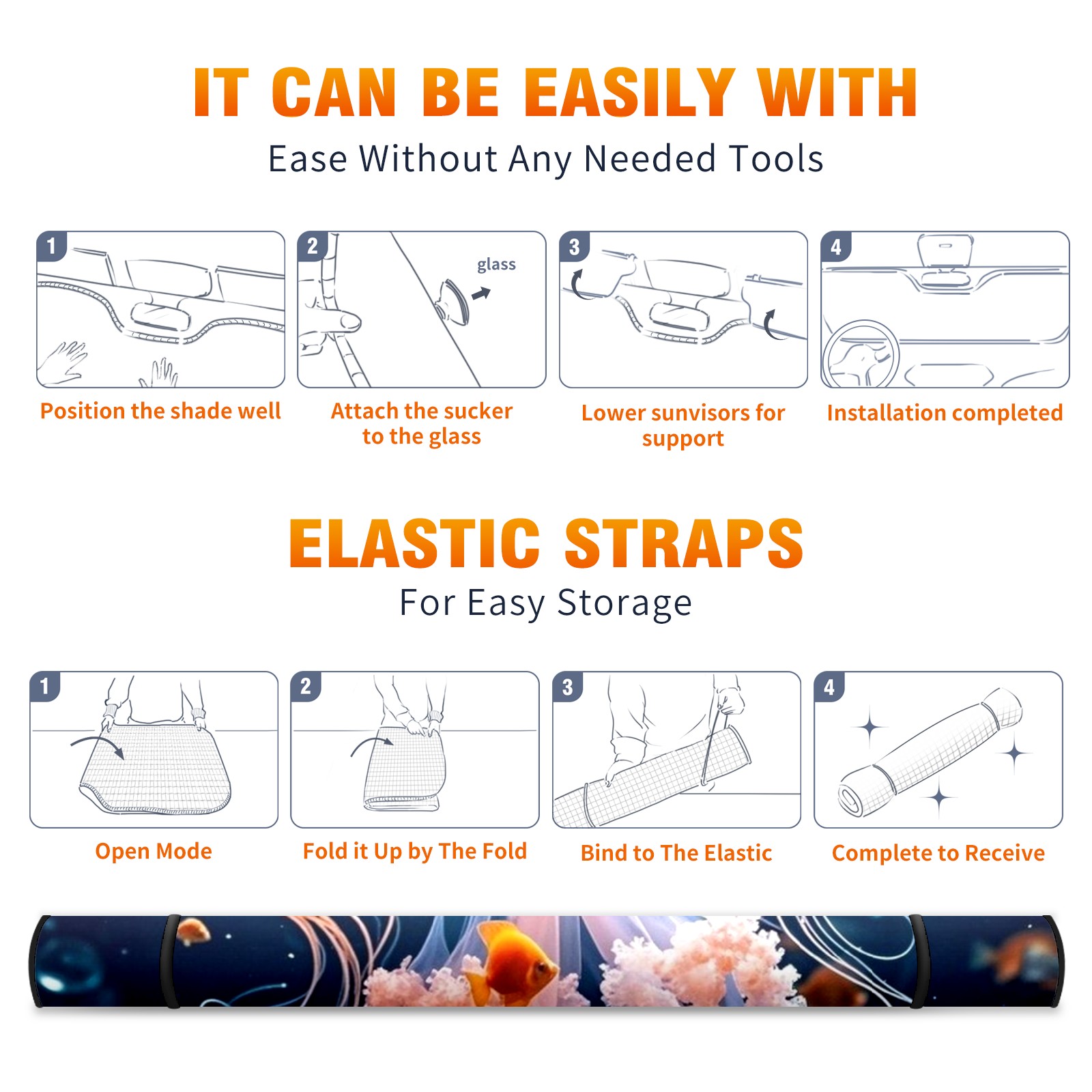 IT CAN BE EASILY WITH
Ease Without Any Needed Tools

1
Position the shade well

2
glass
Attach the sucker to the glass

3
Lower sunvisors for support

4
Installation completed

ELASTIC STRAPS
For Easy Storage

1
Open Mode

2
Fold it Up by The Fold

3
Bind to The Elastic

4
Complete to Receive