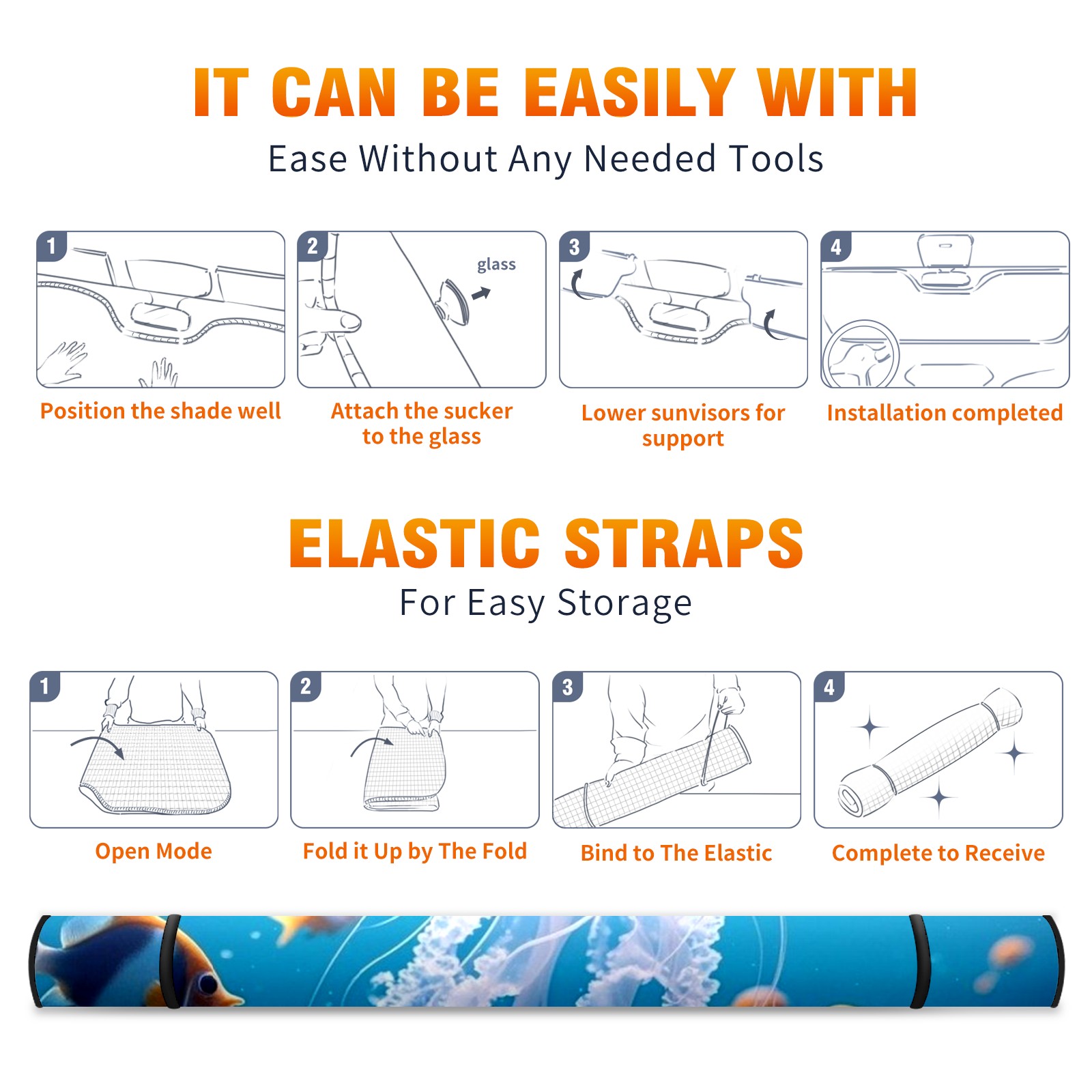 IT CAN BE EASILY WITH
Ease Without Any Needed Tools

1
Position the shade well

2
glass
Attach the sucker to the glass

3
Lower sunvisors for support

4
Installation completed

ELASTIC STRAPS
For Easy Storage

1
Open Mode

2
Fold it Up by The Fold

3
Bind to The Elastic

4
Complete to Receive