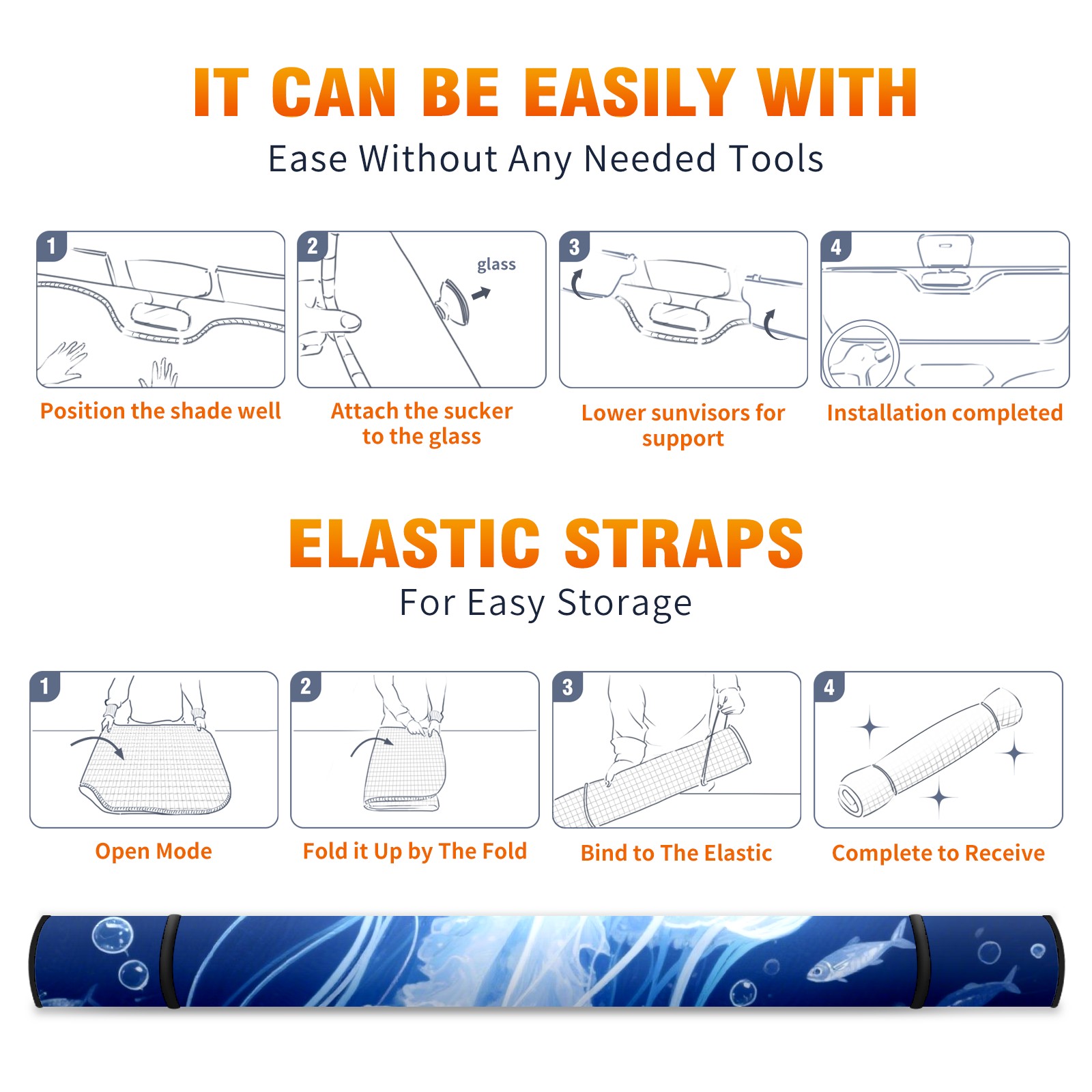 IT CAN BE EASILY WITH
Ease Without Any Needed Tools

1
Position the shade well

2
glass
Attach the sucker to the glass

3
Lower sunvisors for support

4
Installation completed

ELASTIC STRAPS
For Easy Storage

1
Open Mode

2
Fold it Up by The Fold

3
Bind to The Elastic

4
Complete to Receive