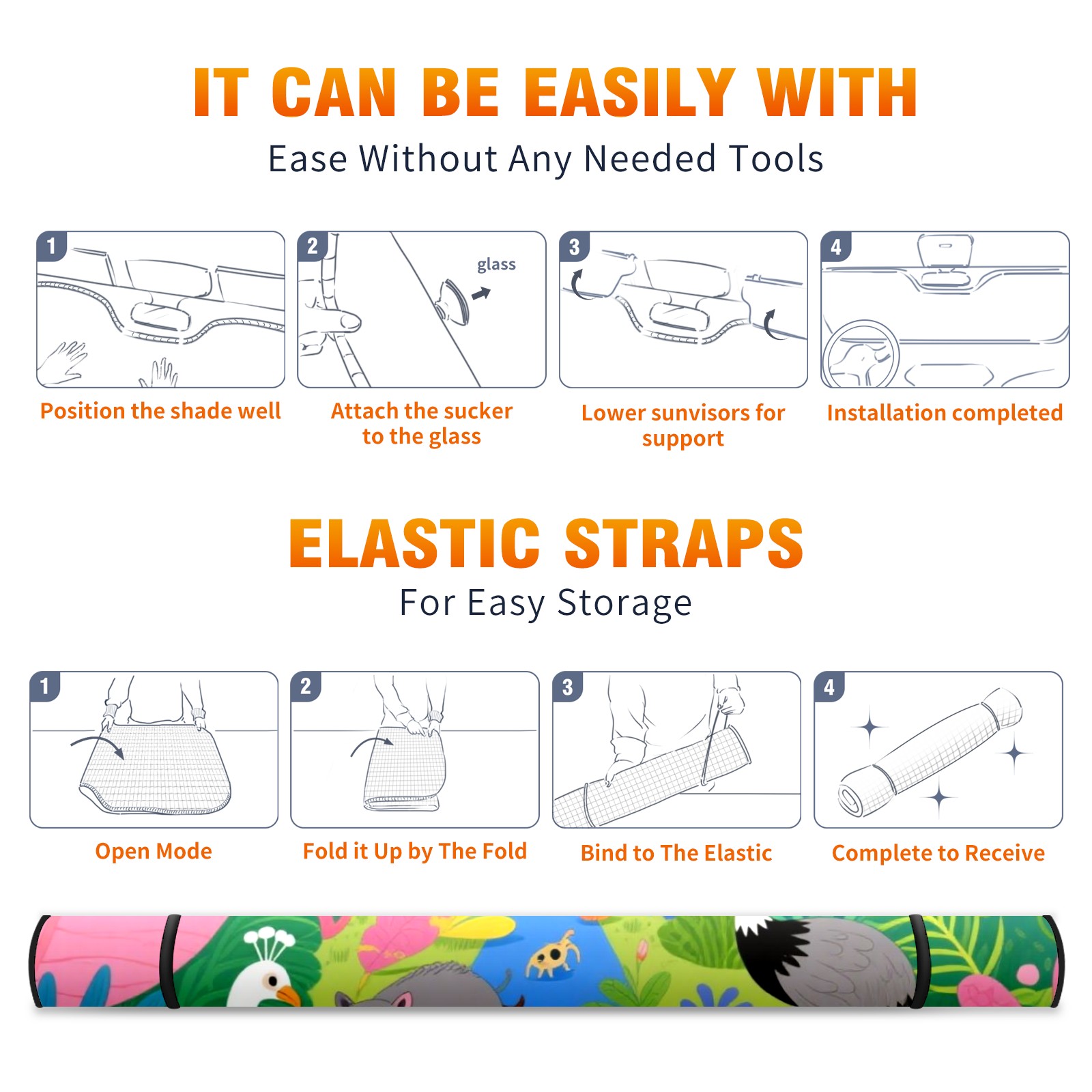 IT CAN BE EASILY WITH

Ease Without Any Needed Tools

1

Position the shade well

2

glass

Attach the sucker to the glass

3

Lower sunvisors for support

4

Installation completed

ELASTIC STRAPS

For Easy Storage

1

Open Mode

2

Fold it Up by The Fold

3

Bind to The Elastic

4

Complete to Receive