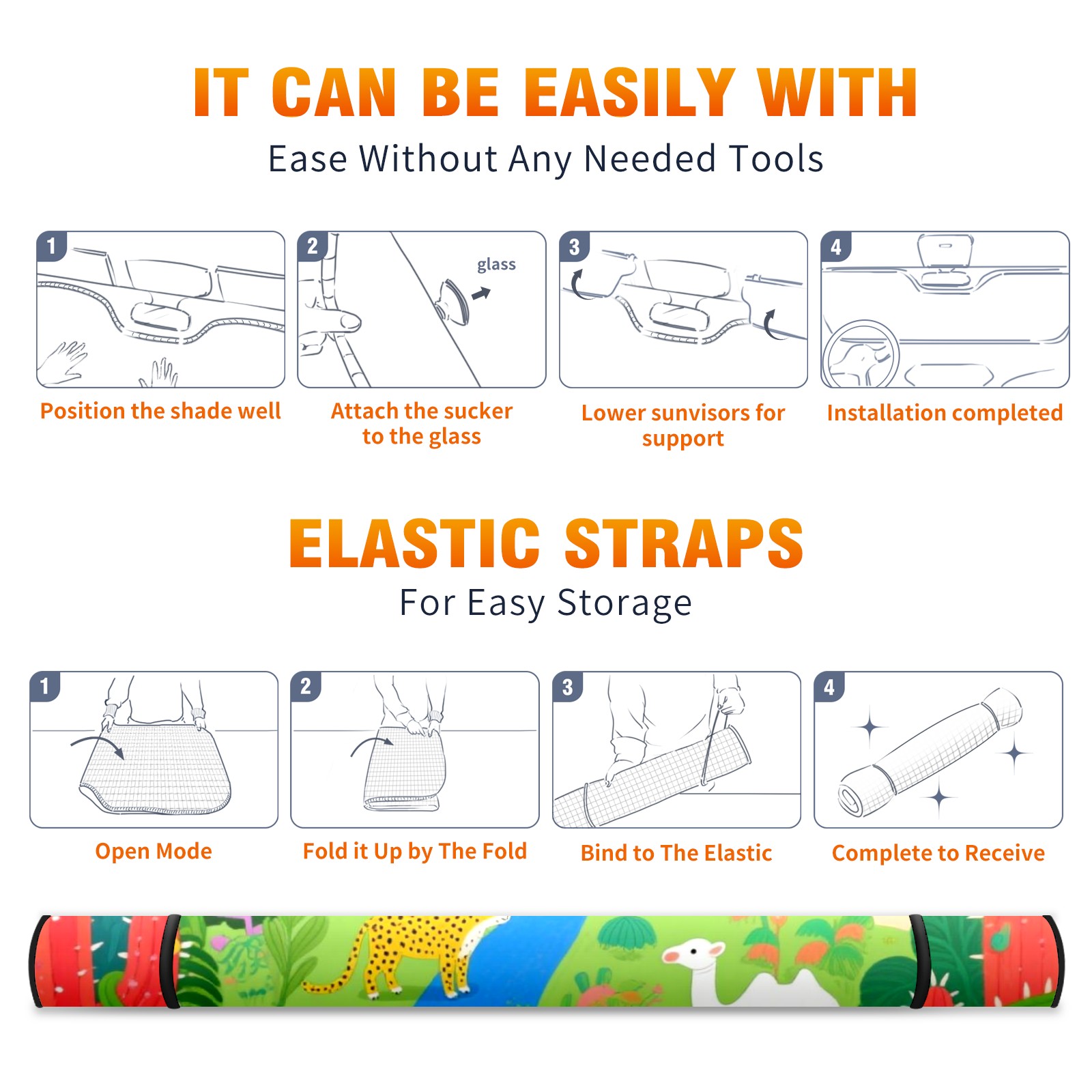 IT CAN BE EASILY WITH
Ease Without Any Needed Tools

1
Position the shade well

2
glass
Attach the sucker to the glass

3
Lower sunvisors for support

4
Installation completed

ELASTIC STRAPS
For Easy Storage

1
Open Mode

2
Fold it Up by The Fold

3
Bind to The Elastic

4
Complete to Receive