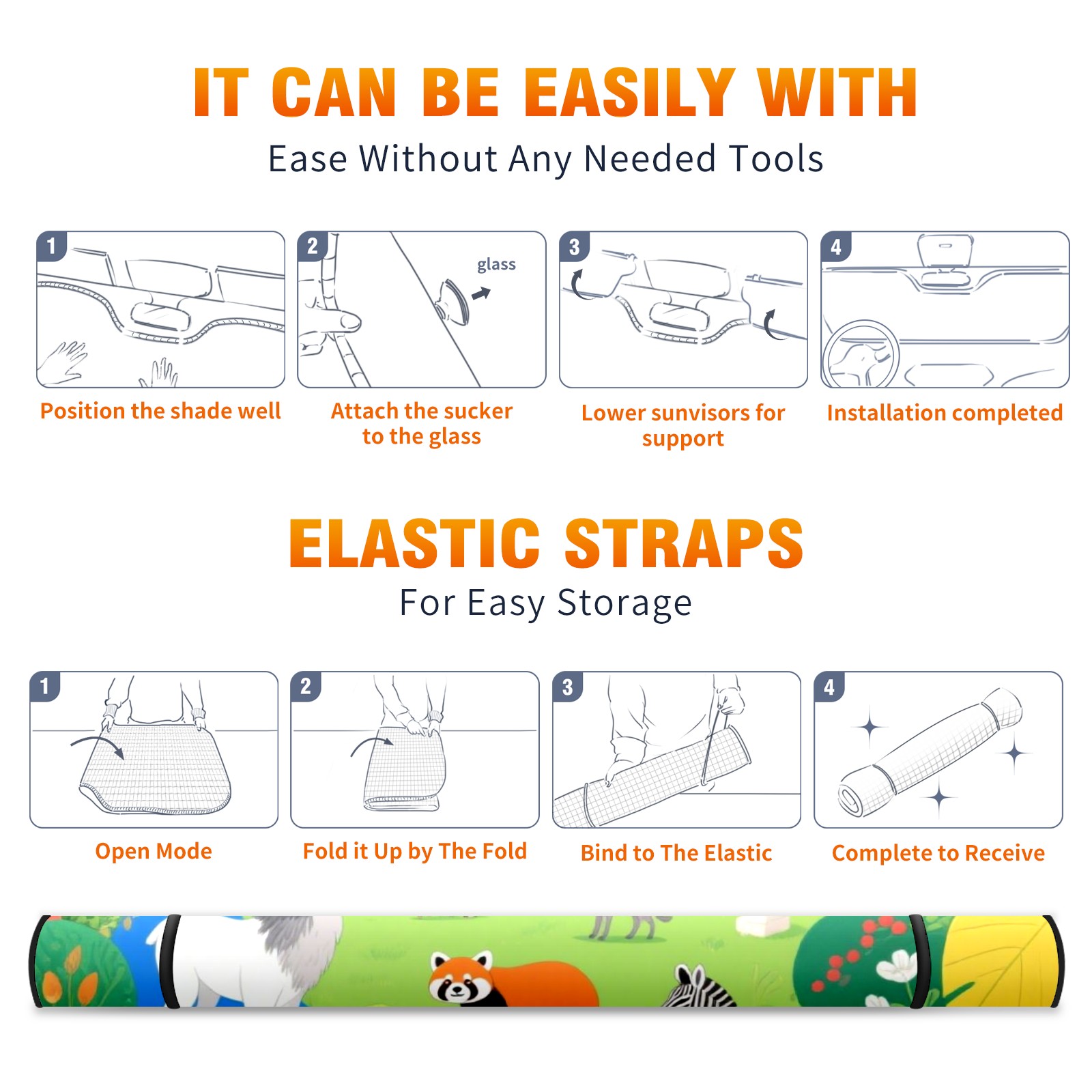 IT CAN BE EASILY WITH
Ease Without Any Needed Tools

1
Position the shade well

2
glass
Attach the sucker to the glass

3
Lower sunvisors for support

4
Installation completed

ELASTIC STRAPS
For Easy Storage

1
Open Mode

2
Fold it Up by The Fold

3
Bind to The Elastic

4
Complete to Receive