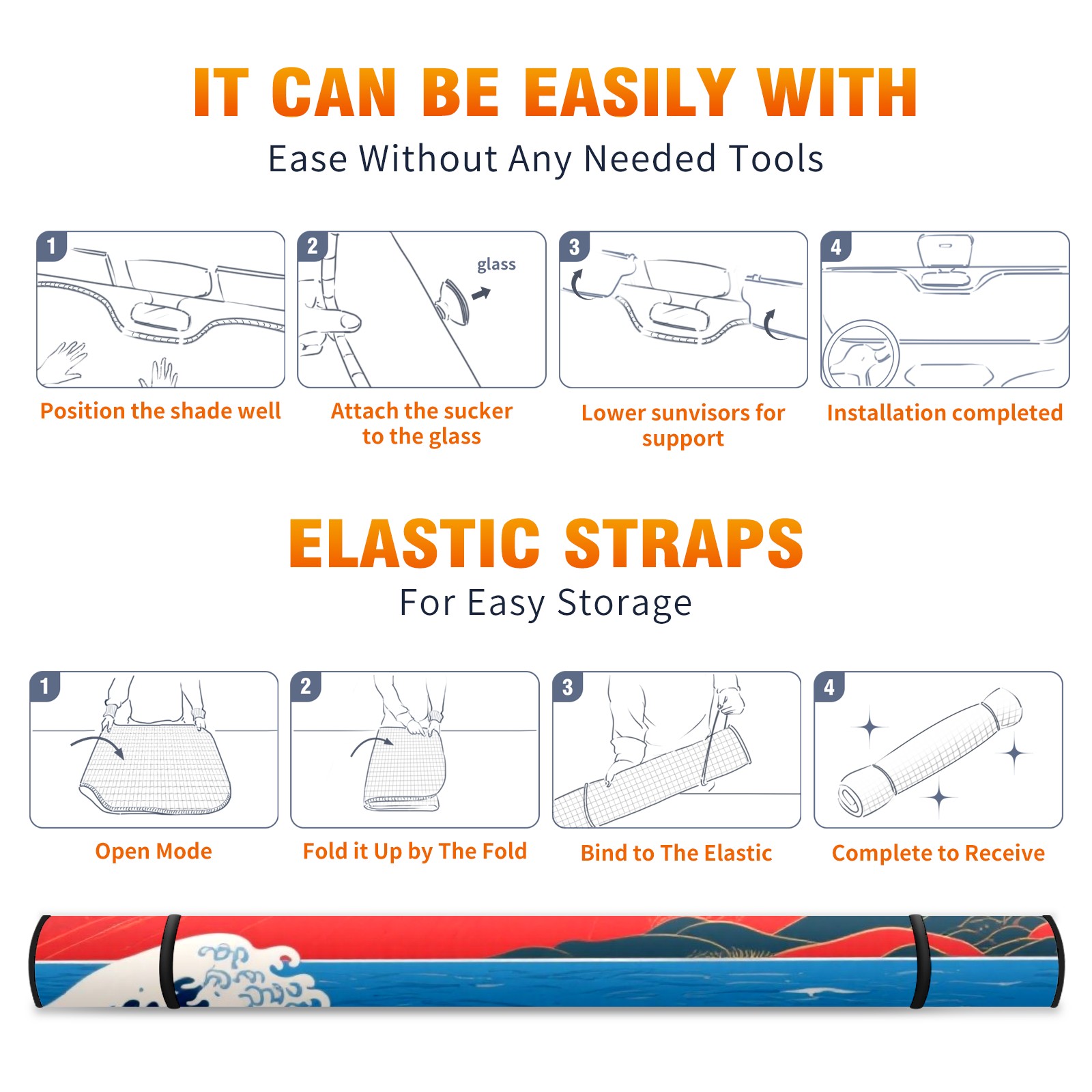 IT CAN BE EASILY WITH

Ease Without Any Needed Tools

1
Position the shade well

2
glass
Attach the sucker to the glass

3
Lower sunvisors for support

4
Installation completed

ELASTIC STRAPS

For Easy Storage

1
Open Mode

2
Fold it Up by The Fold

3
Bind to The Elastic

4
Complete to Receive