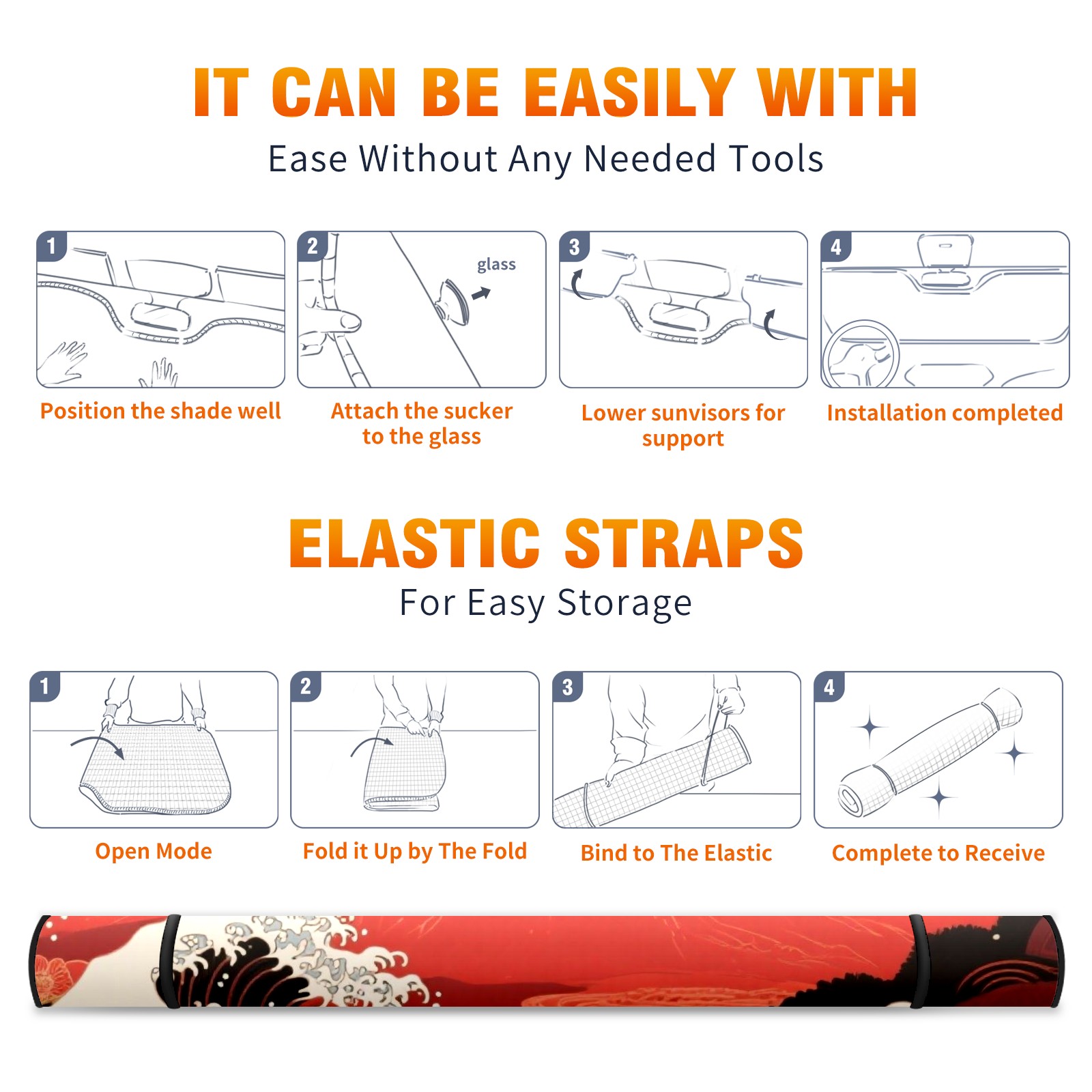 IT CAN BE EASILY WITH

Ease Without Any Needed Tools

1

Position the shade well

2

glass

Attach the sucker to the glass

3

Lower sunvisors for support

4

Installation completed

ELASTIC STRAPS

For Easy Storage

1

Open Mode

2

Fold it Up by The Fold

3

Bind to The Elastic

4

Complete to Receive