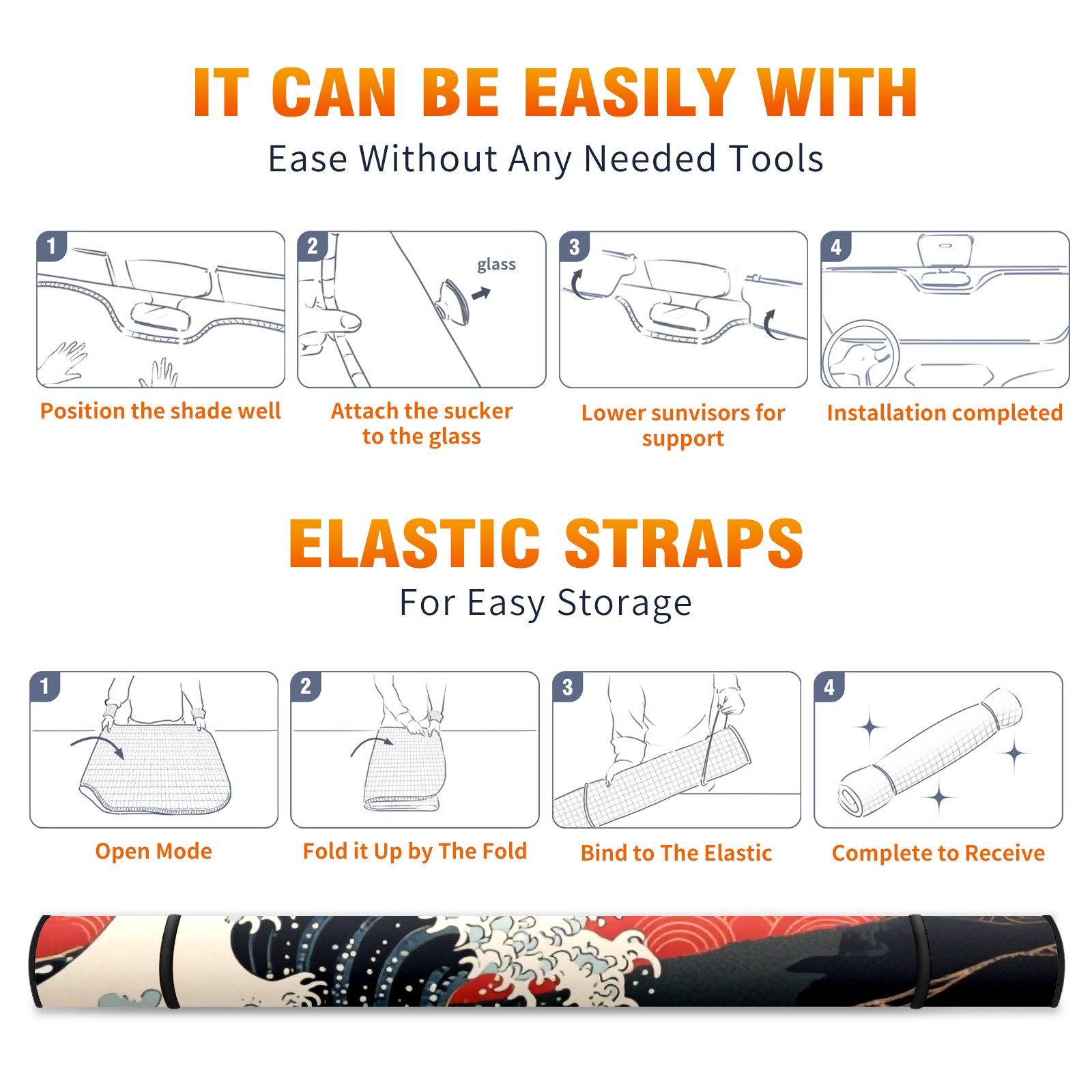 IT CAN BE EASILY WITH

Ease Without Any Needed Tools

1

Position the shade well

2

glass

Attach the sucker to the glass

3

Lower sunvisors for support

4

Installation completed

ELASTIC STRAPS

For Easy Storage

1

Open Mode

2

Fold it Up by The Fold

3

Bind to The Elastic

4

Complete to Receive