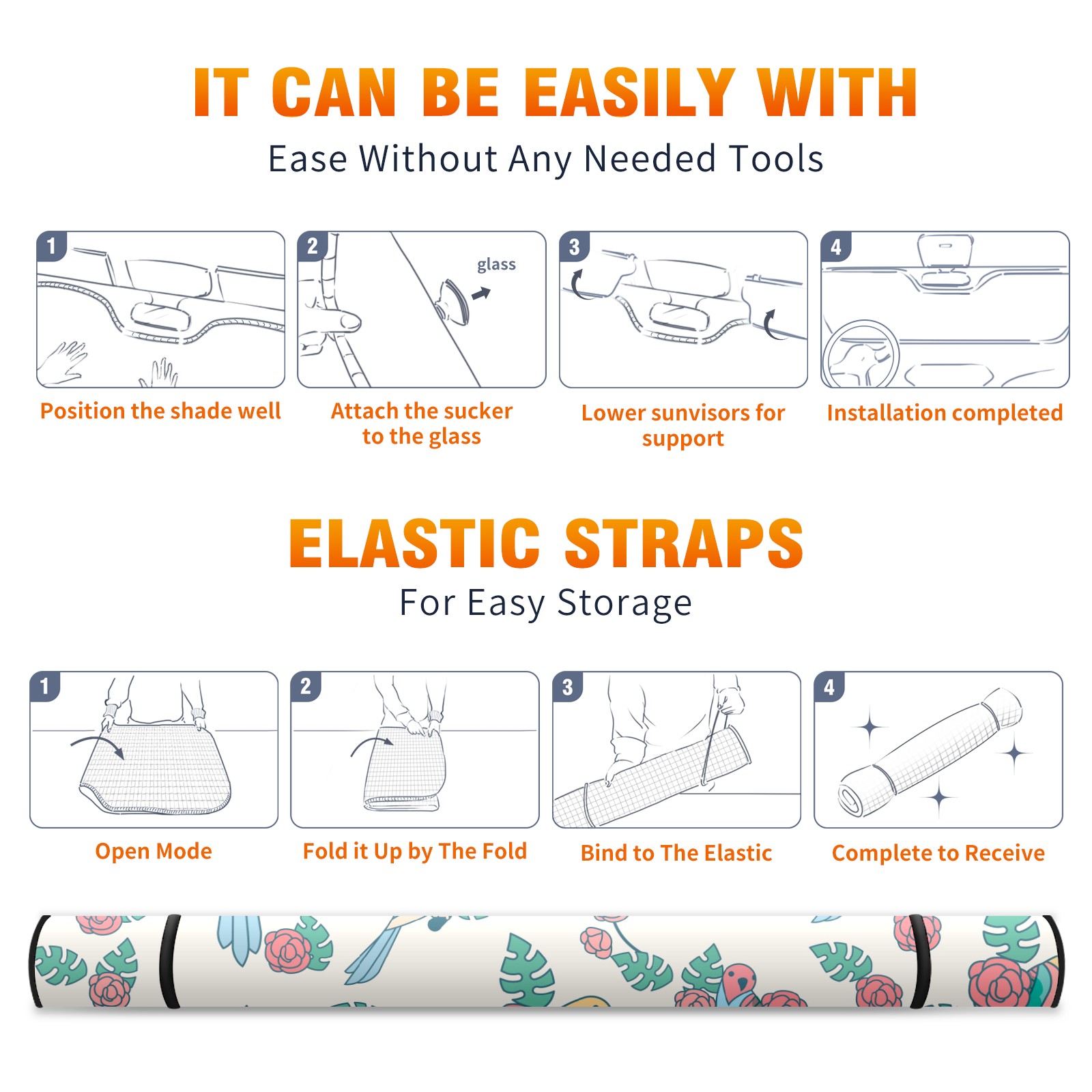 IT CAN BE EASILY WITH

Ease Without Any Needed Tools

1

Position the shade well

2

glass

Attach the sucker to the glass

3

Lower sunvisors for support

4

Installation completed

ELASTIC STRAPS

For Easy Storage

1

Open Mode

2

Fold it Up by The Fold

3

Bind to The Elastic

4

Complete to Receive