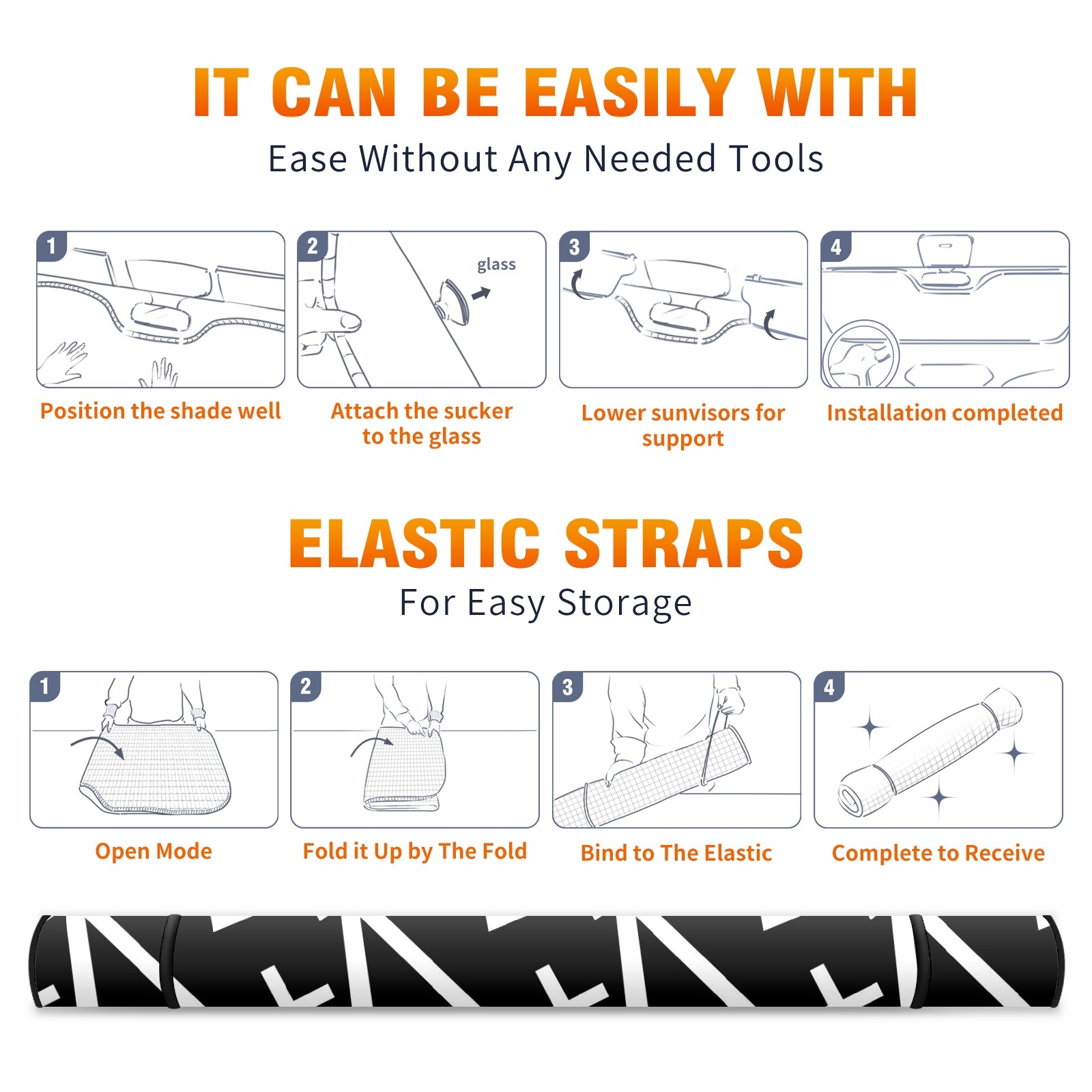 IT CAN BE EASILY WITH
Ease Without Any Needed Tools

1
Position the shade well

2
glass
Attach the sucker to the glass

3
Lower sunvisors for support

4
Installation completed

ELASTIC STRAPS
For Easy Storage

1
Open Mode

2
Fold it Up by The Fold

3
Bind to The Elastic

4
Complete to Receive