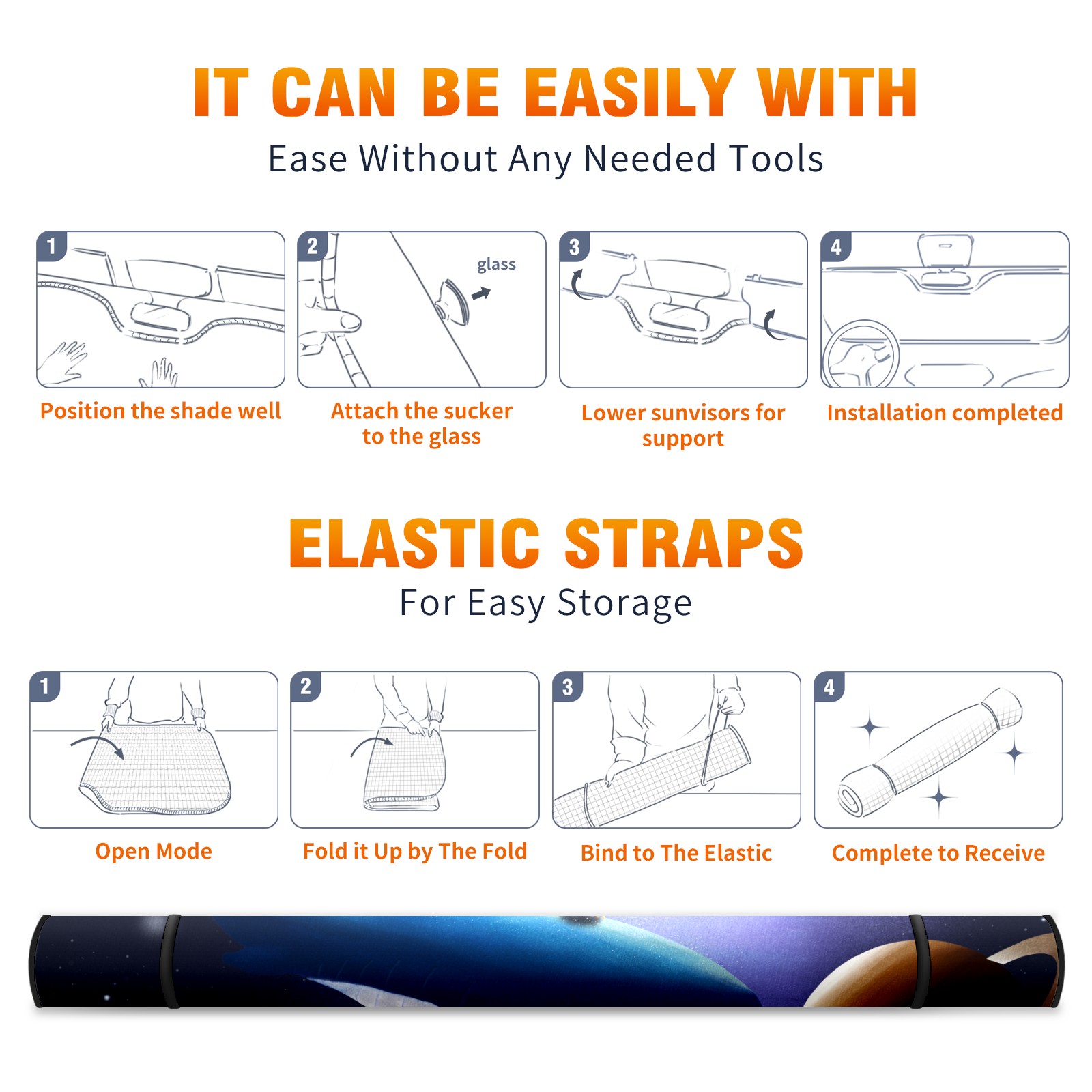 IT CAN BE EASILY WITH

Ease Without Any Needed Tools

1

Position the shade well

2

glass

Attach the sucker to the glass

3

Lower sunvisors for support

4

Installation completed

ELASTIC STRAPS

For Easy Storage

1

Open Mode

2

Fold it Up by The Fold

3

Bind to The Elastic

4

Complete to Receive