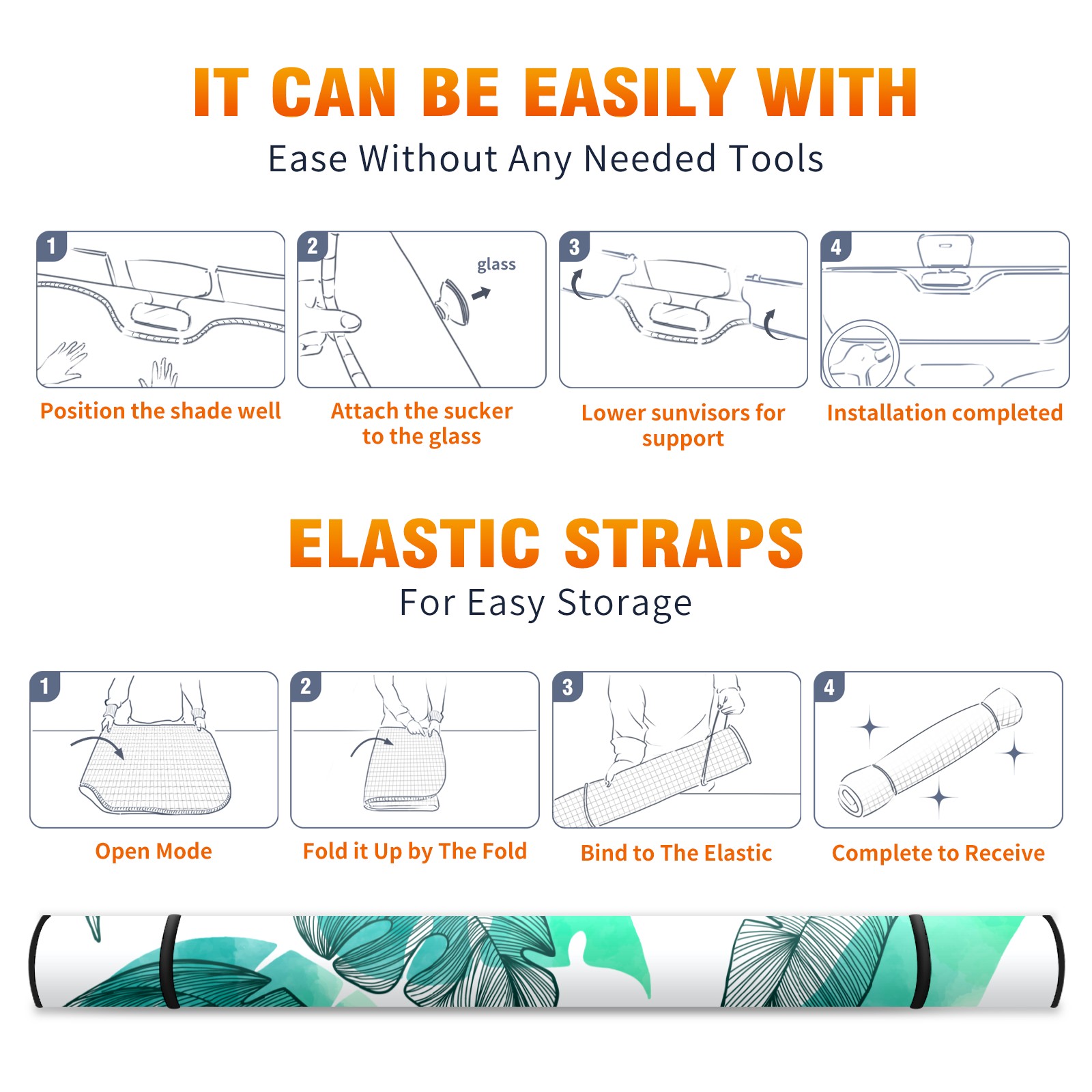 IT CAN BE EASILY WITH

Ease Without Any Needed Tools

1

Position the shade well

2

glass

Attach the sucker to the glass

3

Lower sunvisors for support

4

Installation completed

ELASTIC STRAPS

For Easy Storage

1

Open Mode

2

Fold it Up by The Fold

3

Bind to The Elastic

4

Complete to Receive