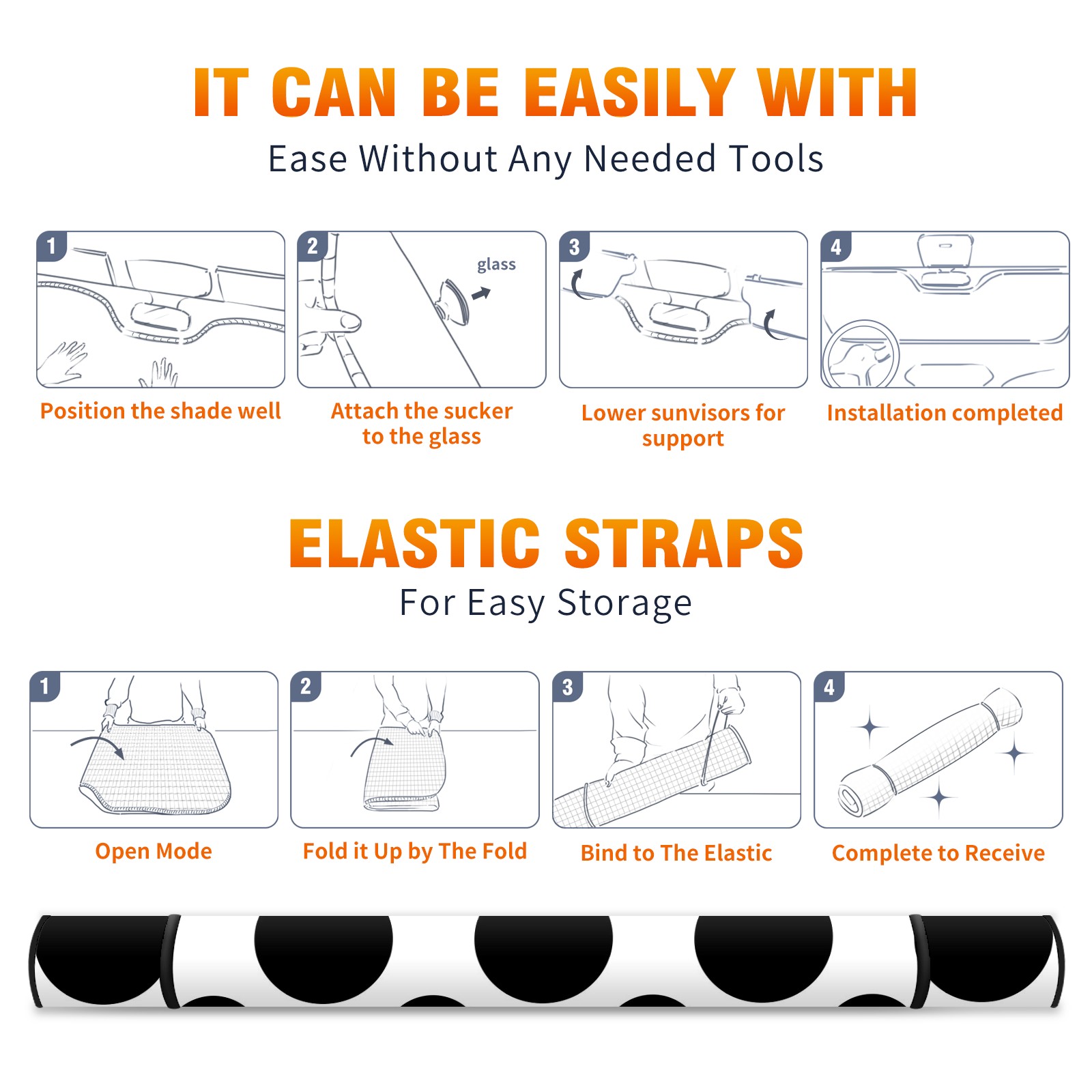 IT CAN BE EASILY WITH
Ease Without Any Needed Tools

1
Position the shade well

2
glass
Attach the sucker to the glass

3
Lower sunvisors for support

4
Installation completed

ELASTIC STRAPS
For Easy Storage

1
Open Mode

2
Fold it Up by The Fold

3
Bind to The Elastic

4
Complete to Receive