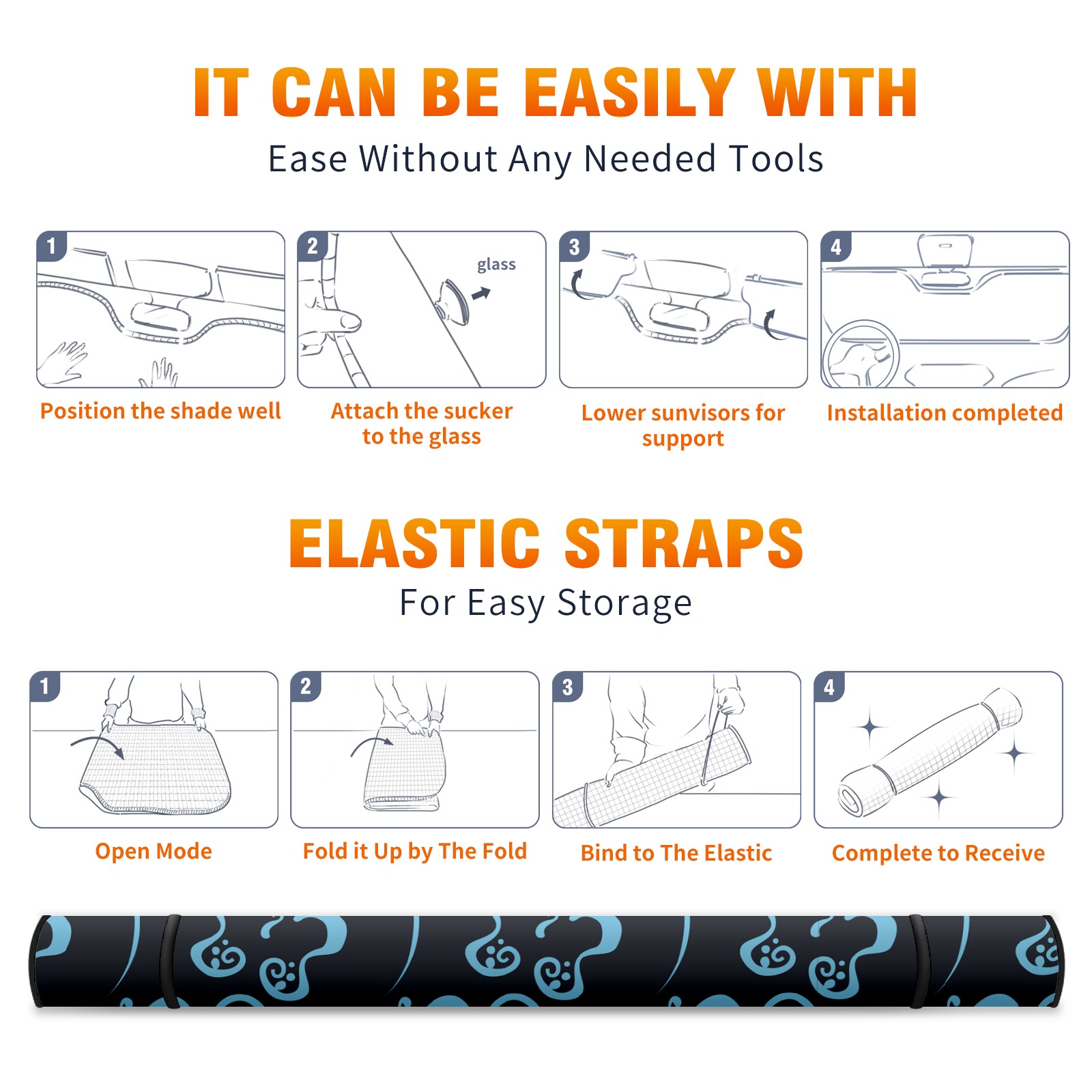 IT CAN BE EASILY WITH

Ease Without Any Needed Tools

1

Position the shade well

2

glass

Attach the sucker to the glass

3

Lower sunvisors for support

4

Installation completed

ELASTIC STRAPS

For Easy Storage

1

Open Mode

2

Fold it Up by The Fold

3

Bind to The Elastic

4

Complete to Receive