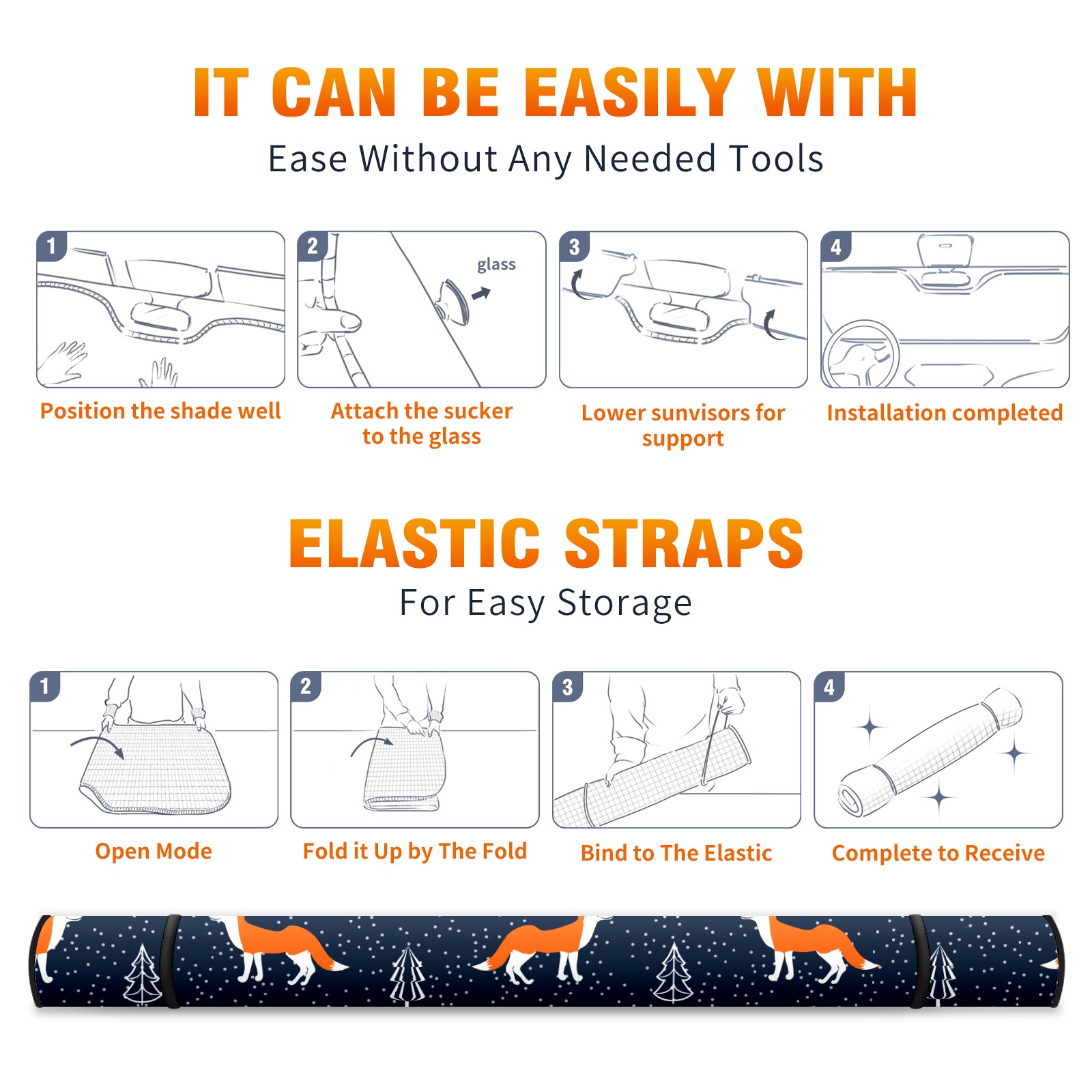 IT CAN BE EASILY WITH

Ease Without Any Needed Tools

1

Position the shade well

2

glass

Attach the sucker to the glass

3

Lower sunvisors for support

4

Installation completed

ELASTIC STRAPS

For Easy Storage

1

Open Mode

2

Fold it Up by The Fold

3

Bind to The Elastic

4

Complete to Receive