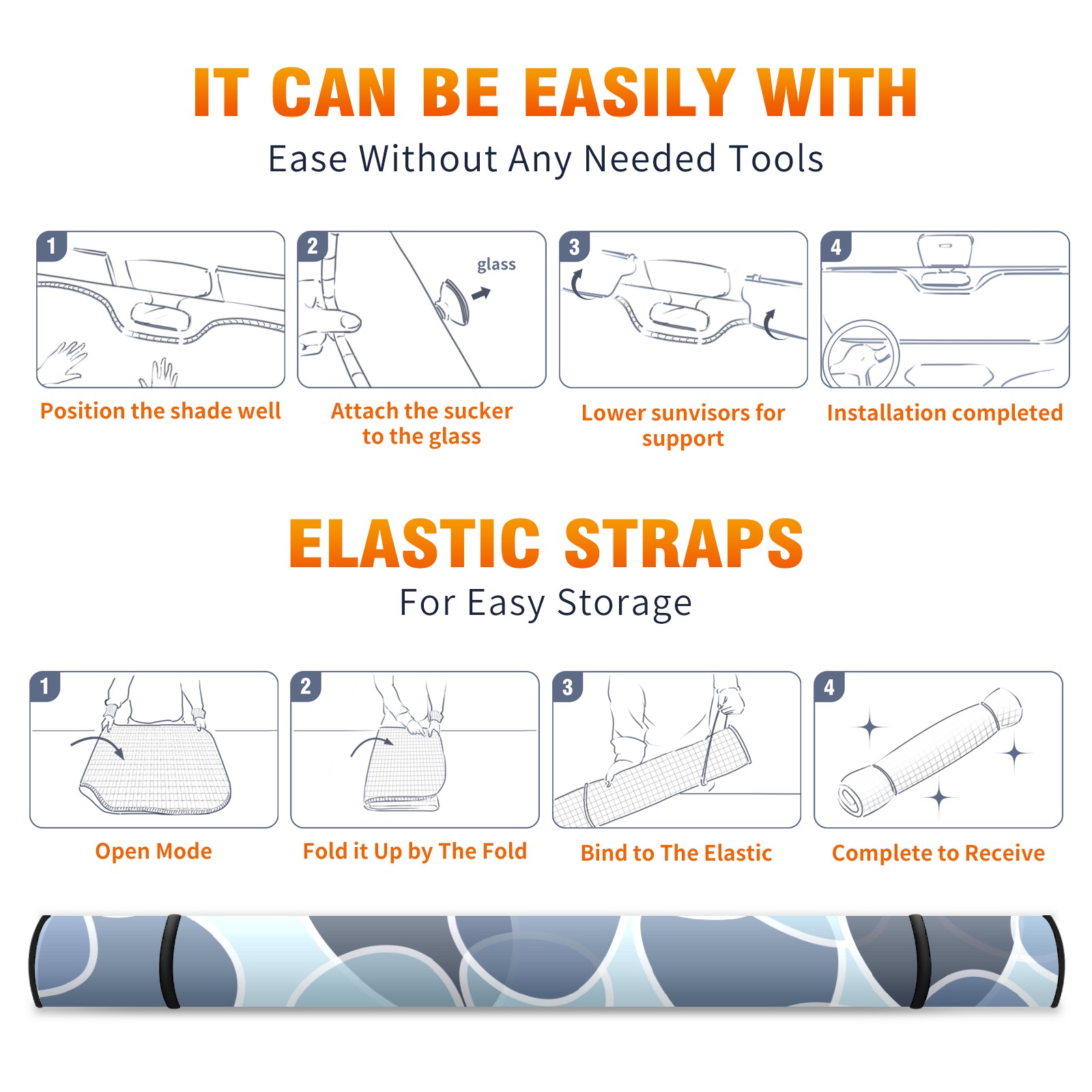 IT CAN BE EASILY WITH
Ease Without Any Needed Tools

1
Position the shade well

2
glass
Attach the sucker to the glass

3
Lower sunvisors for support

4
Installation completed

ELASTIC STRAPS
For Easy Storage

1
Open Mode

2
Fold it Up by The Fold

3
Bind to The Elastic

4
Complete to Receive