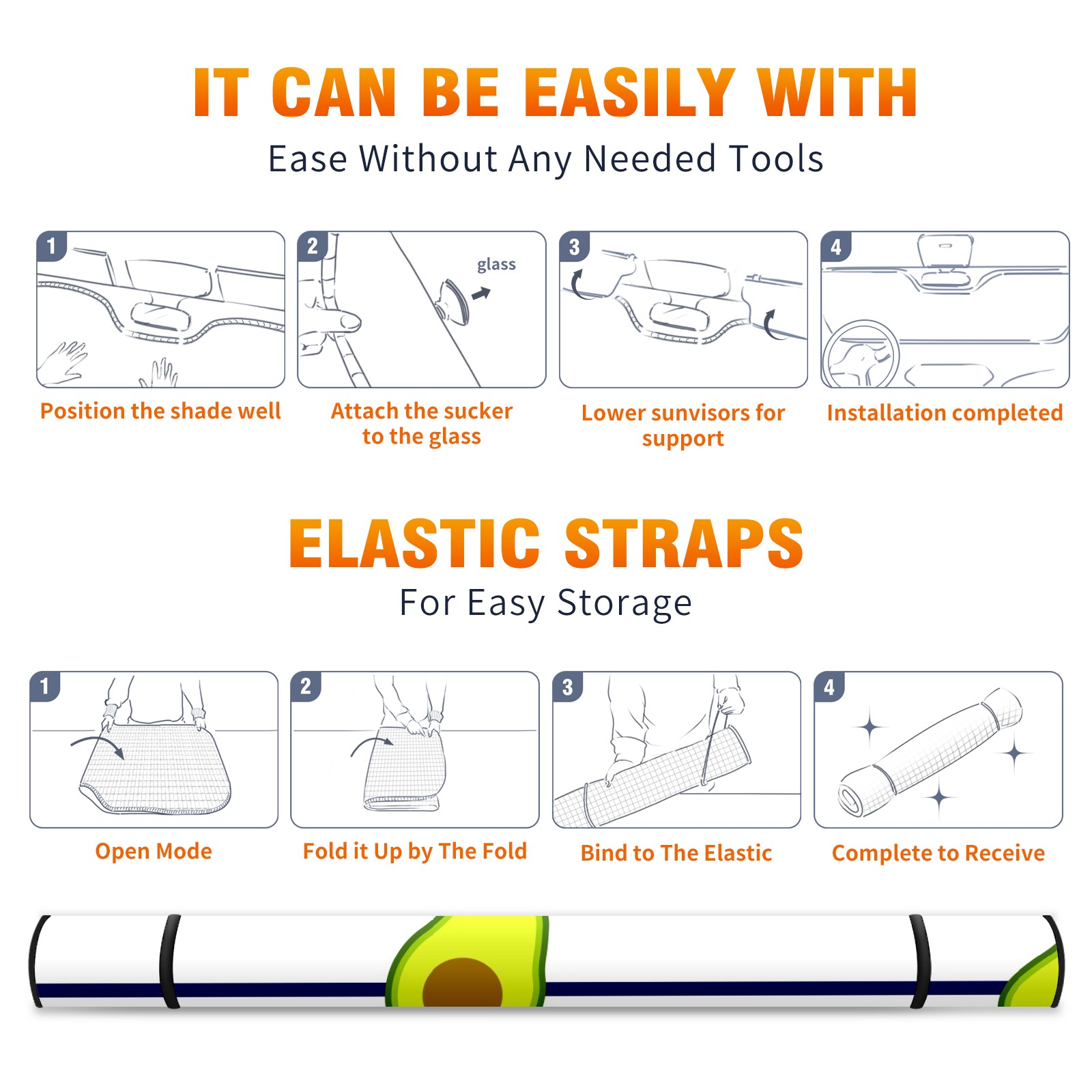 IT CAN BE EASILY WITH
Ease Without Any Needed Tools

1
Position the shade well

2
glass
Attach the sucker to the glass

3
Lower sunvisors for support

4
Installation completed

ELASTIC STRAPS
For Easy Storage

1
Open Mode

2
Fold it Up by The Fold

3
Bind to The Elastic

4
Complete to Receive