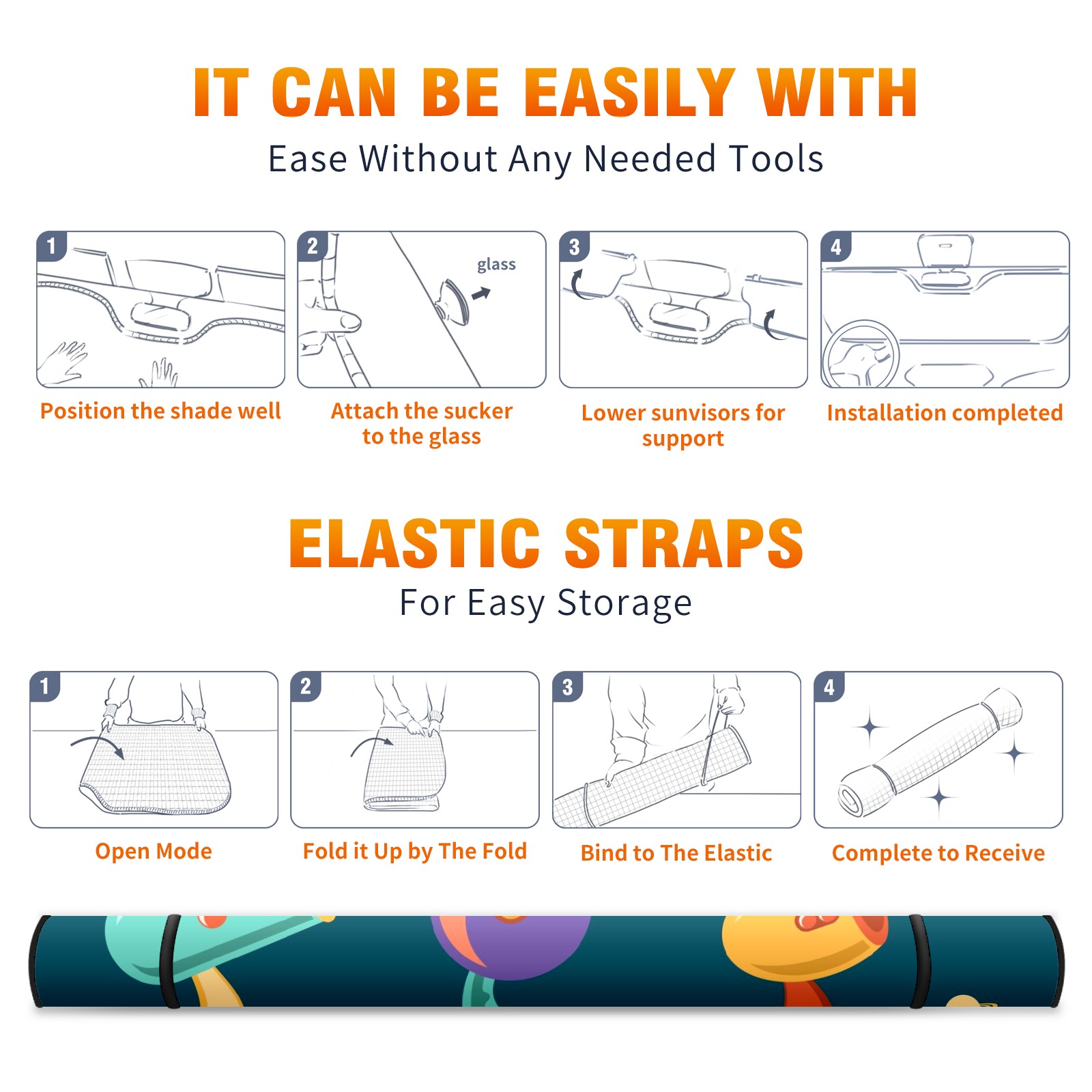 IT CAN BE EASILY WITH
Ease Without Any Needed Tools

1
Position the shade well

2
glass
Attach the sucker to the glass

3
Lower sunvisors for support

4
Installation completed

ELASTIC STRAPS
For Easy Storage

1
Open Mode

2
Fold it Up by The Fold

3
Bind to The Elastic

4
Complete to Receive