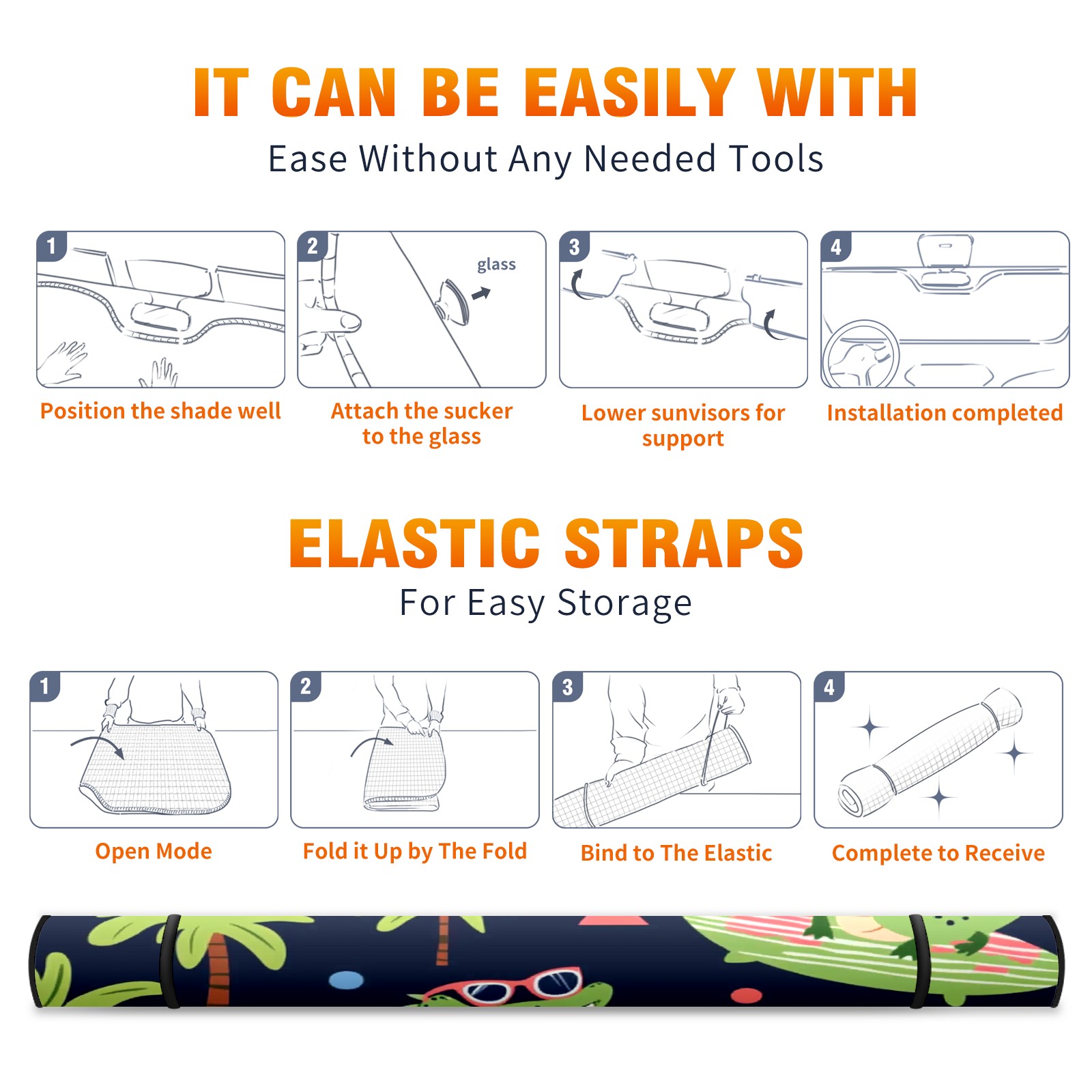 IT CAN BE EASILY WITH
Ease Without Any Needed Tools

1
Position the shade well

2
glass
Attach the sucker to the glass

3
Lower sunvisors for support

4
Installation completed

ELASTIC STRAPS
For Easy Storage

1
Open Mode

2
Fold it Up by The Fold

3
Bind to The Elastic

4
Complete to Receive