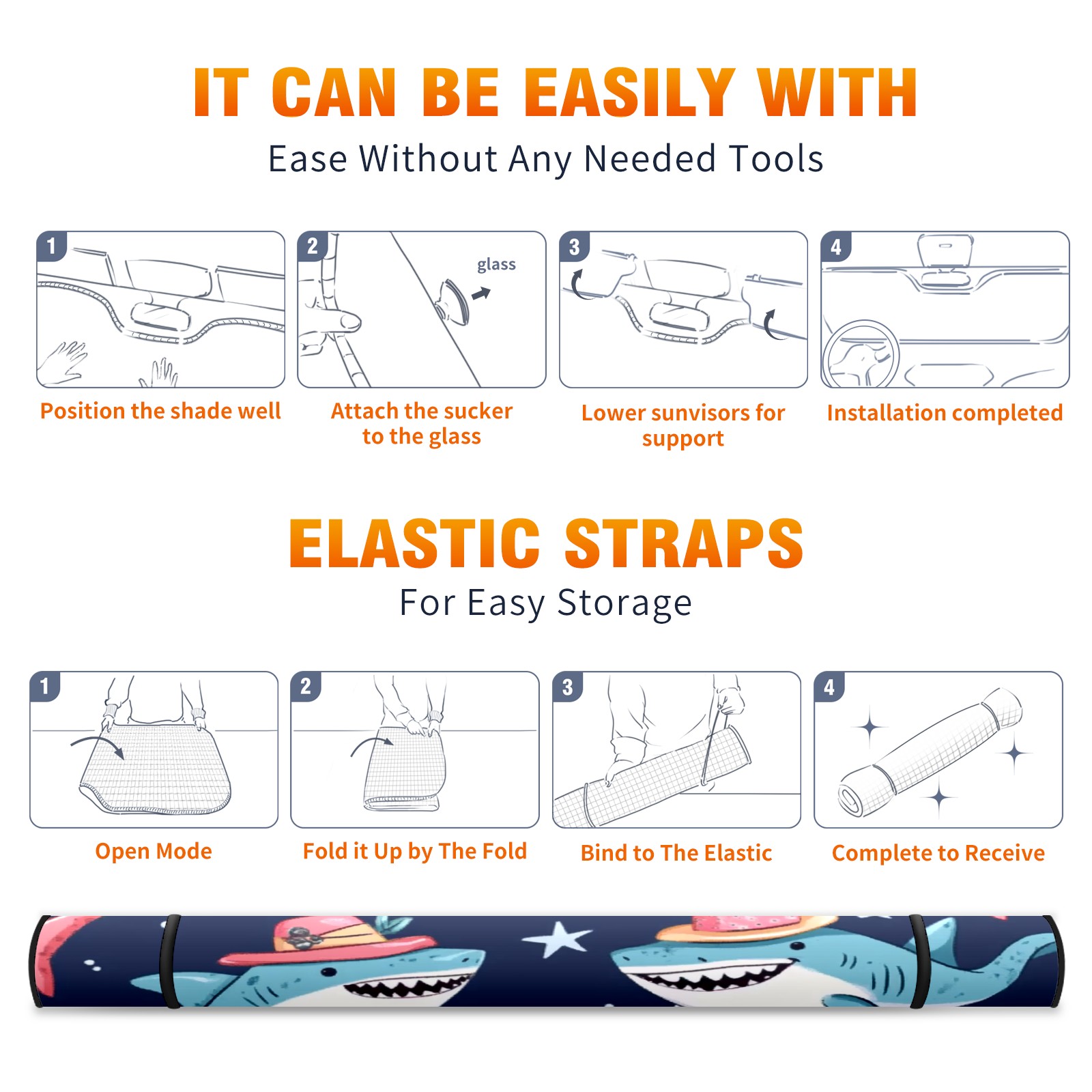 IT CAN BE EASILY WITH
Ease Without Any Needed Tools

1
Position the shade well

2
glass
Attach the sucker to the glass

3
Lower sunvisors for support

4
Installation completed

ELASTIC STRAPS
For Easy Storage

1
Open Mode

2
Fold it Up by The Fold

3
Bind to The Elastic

4
Complete to Receive