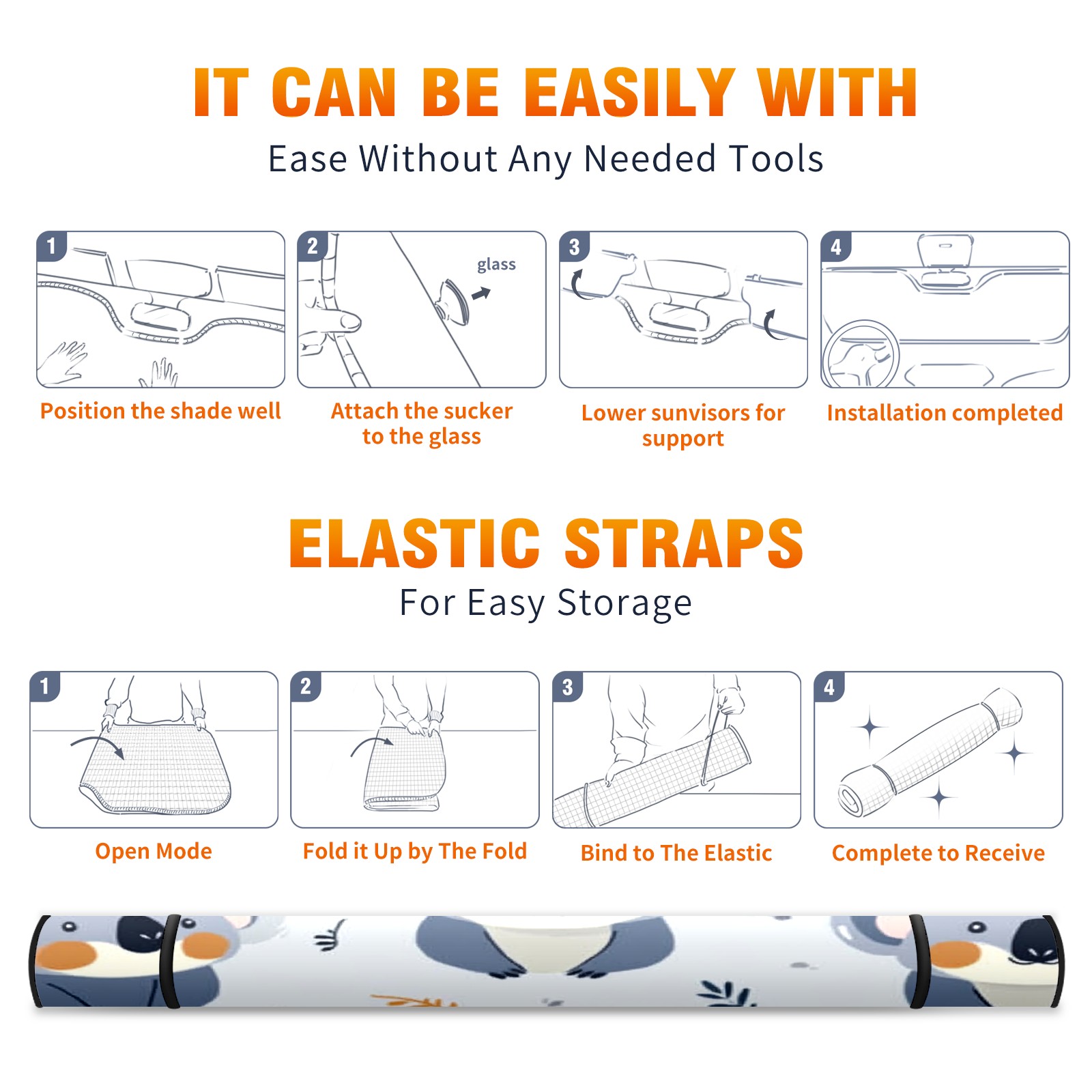 IT CAN BE EASILY WITH

Ease Without Any Needed Tools

1

Position the shade well

2

glass

Attach the sucker to the glass

3

Lower sunvisors for support

4

Installation completed

ELASTIC STRAPS

For Easy Storage

1

Open Mode

2

Fold it Up by The Fold

3

Bind to The Elastic

4

Complete to Receive