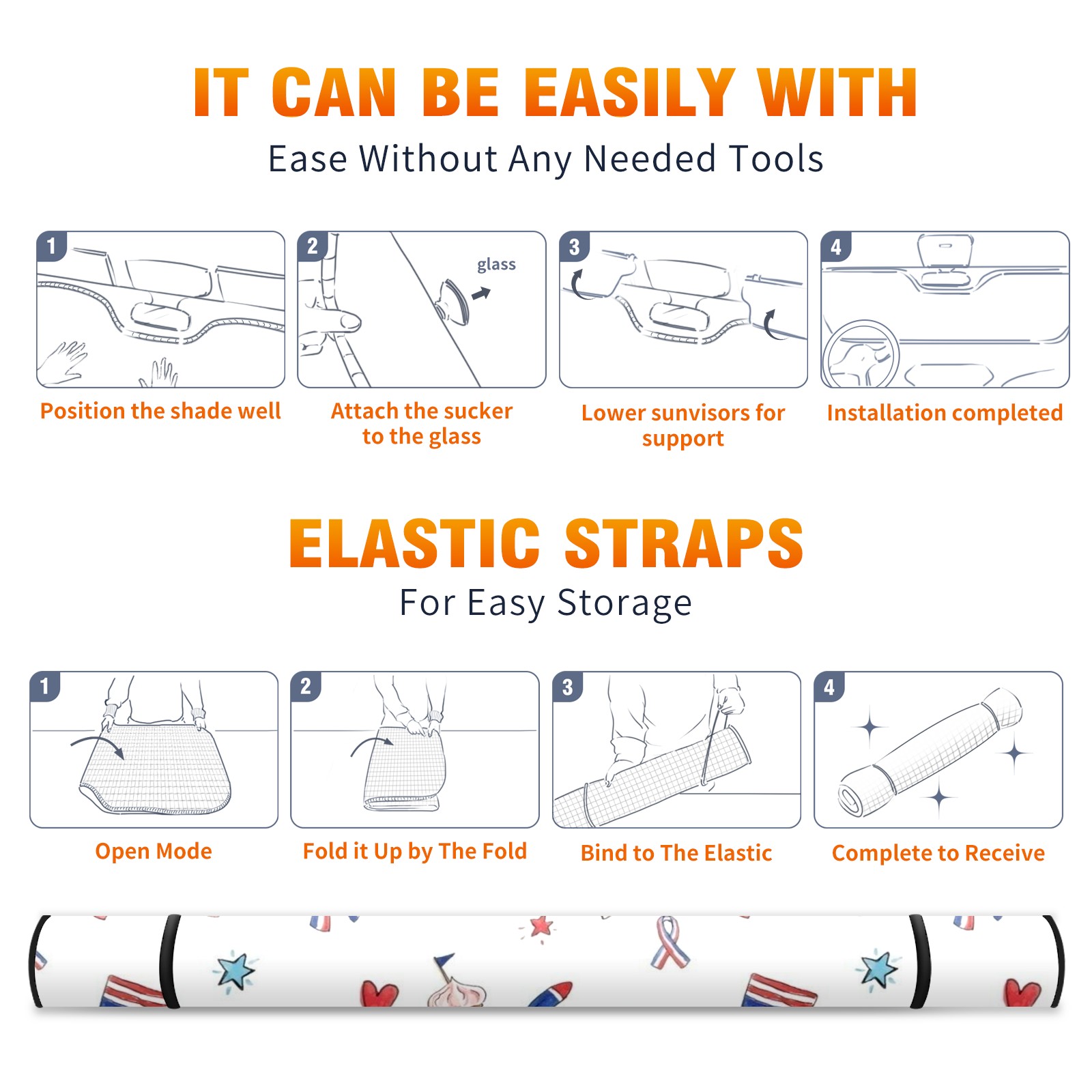 IT CAN BE EASILY WITH

Ease Without Any Needed Tools

1

Position the shade well

2

glass

Attach the sucker to the glass

3

Lower sunvisors for support

4

Installation completed

ELASTIC STRAPS

For Easy Storage

1

Open Mode

2

Fold it Up by The Fold

3

Bind to The Elastic

4

Complete to Receive