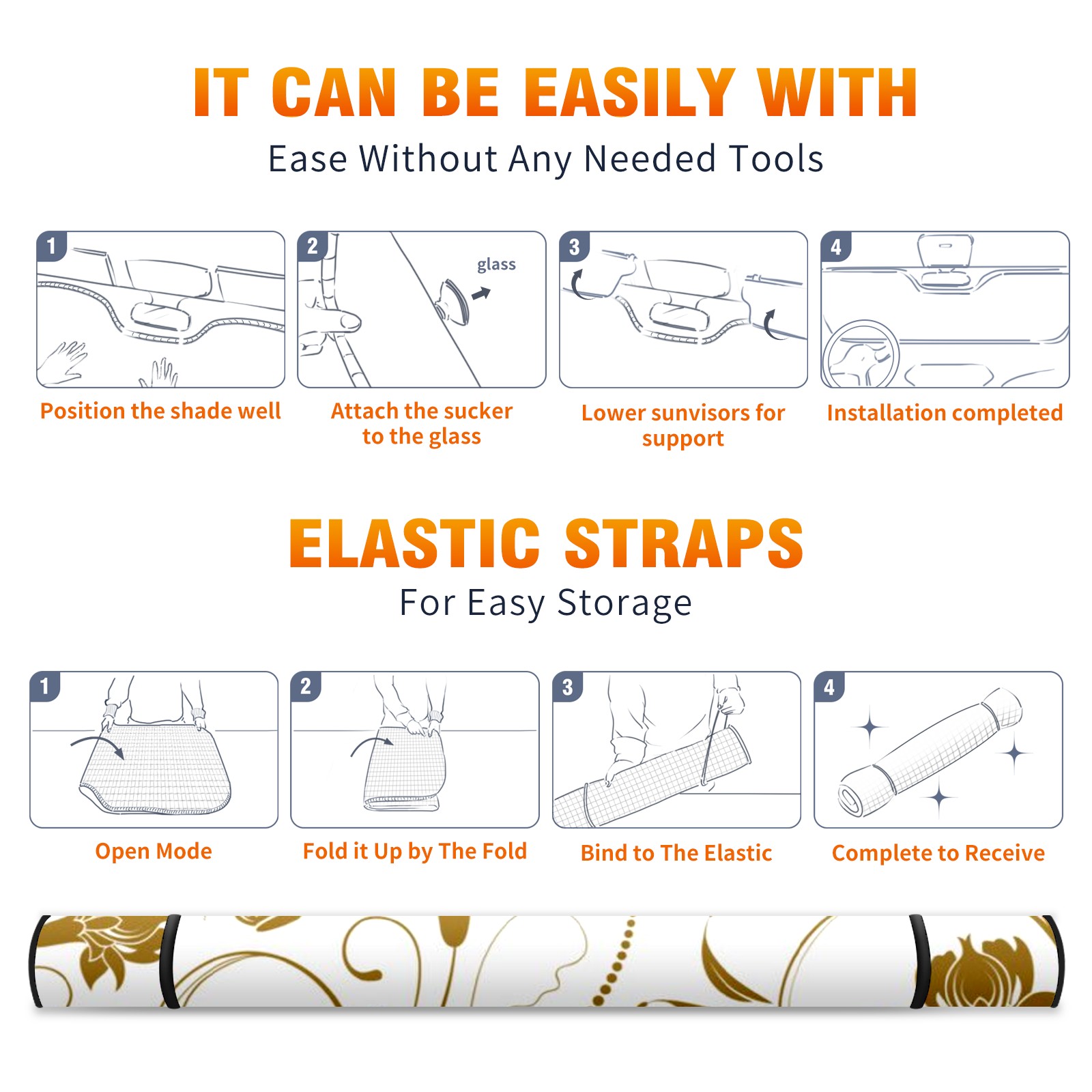 IT CAN BE EASILY WITH

Ease Without Any Needed Tools

1

Position the shade well

2

glass

Attach the sucker to the glass

3

Lower sunvisors for support

4

Installation completed

ELASTIC STRAPS

For Easy Storage

1

Open Mode

2

Fold it Up by The Fold

3

Bind to The Elastic

4

Complete to Receive