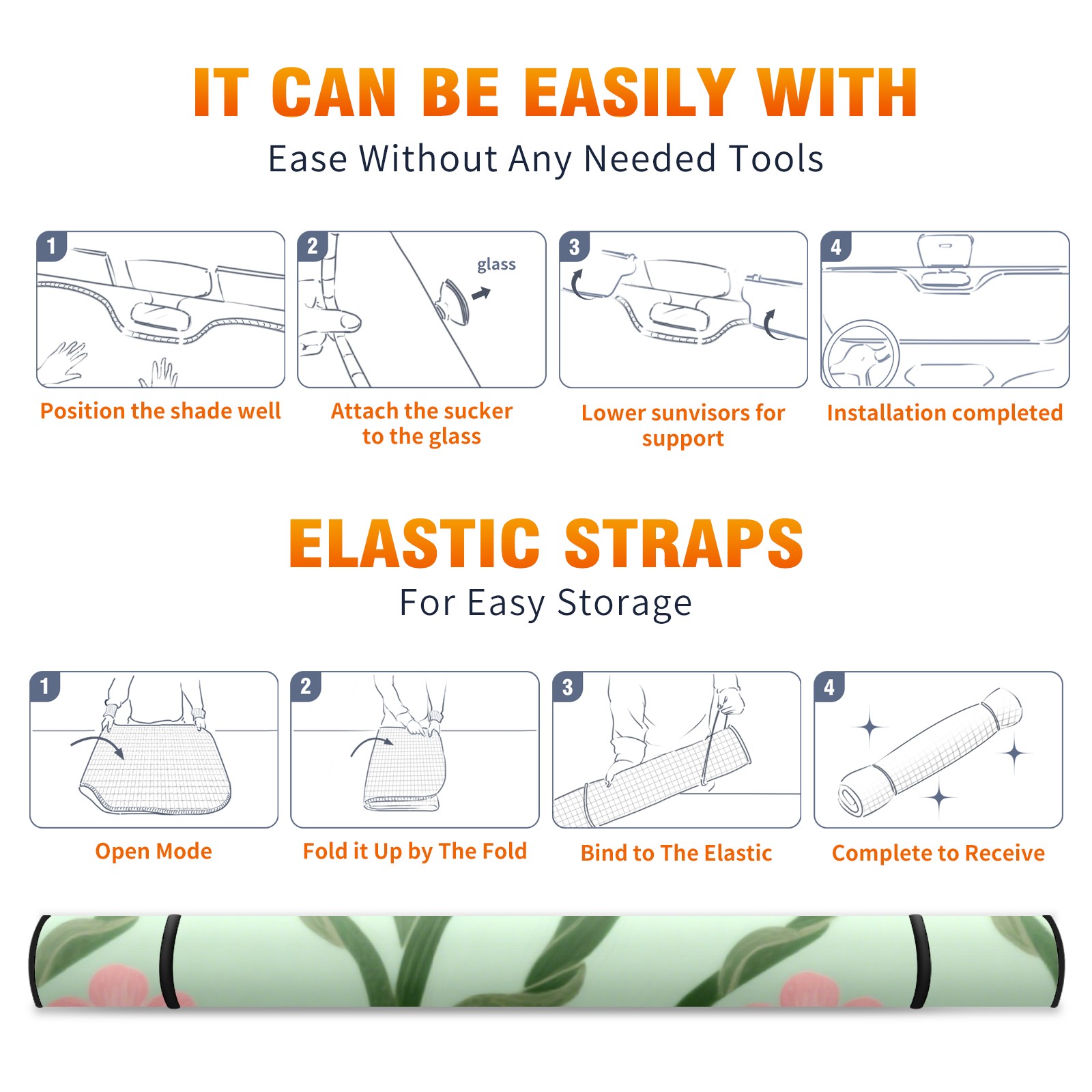 IT CAN BE EASILY WITH
Ease Without Any Needed Tools

1
Position the shade well

2
glass
Attach the sucker to the glass

3
Lower sunvisors for support

4
Installation completed

ELASTIC STRAPS
For Easy Storage

1
Open Mode

2
Fold it Up by The Fold

3
Bind to The Elastic

4
Complete to Receive