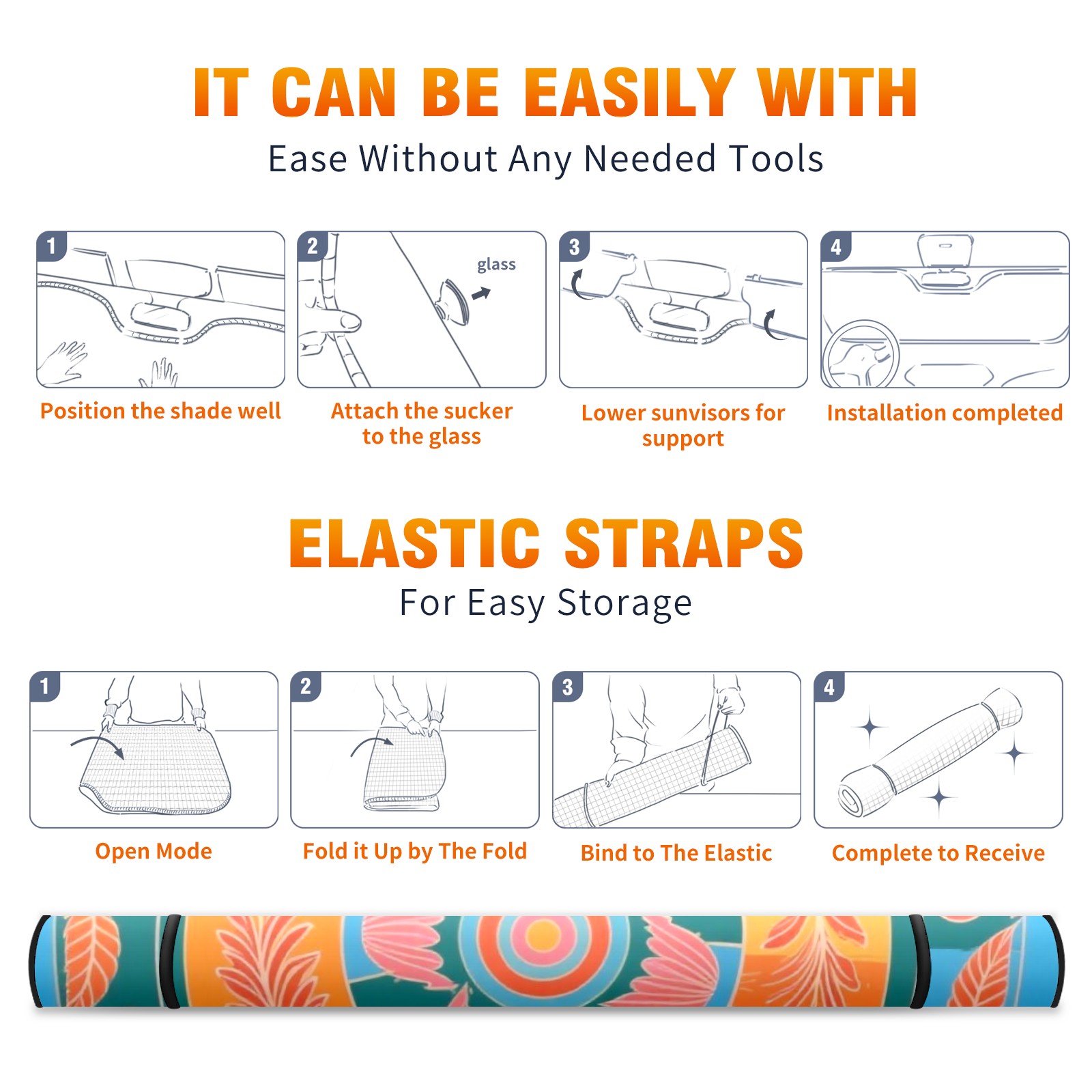 IT CAN BE EASILY WITH
Ease Without Any Needed Tools

1
Position the shade well

2
glass
Attach the sucker to the glass

3
Lower sunvisors for support

4
Installation completed

ELASTIC STRAPS
For Easy Storage

1
Open Mode

2
Fold it Up by The Fold

3
Bind to The Elastic

4
Complete to Receive