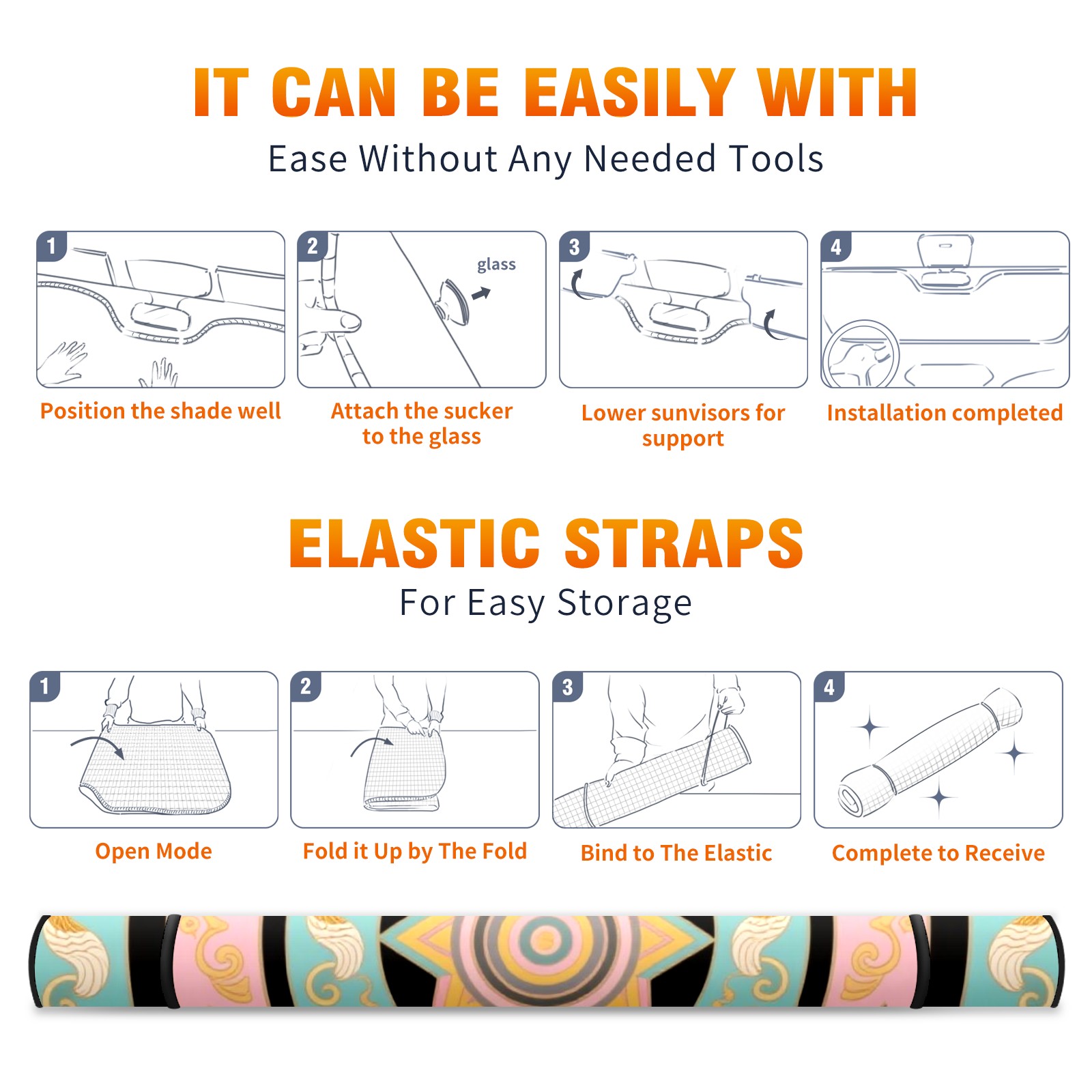 IT CAN BE EASILY WITH
Ease Without Any Needed Tools

1
Position the shade well

2
glass
Attach the sucker to the glass

3
Lower sunvisors for support

4
Installation completed

ELASTIC STRAPS
For Easy Storage

1
Open Mode

2
Fold it Up by The Fold

3
Bind to The Elastic

4
Complete to Receive