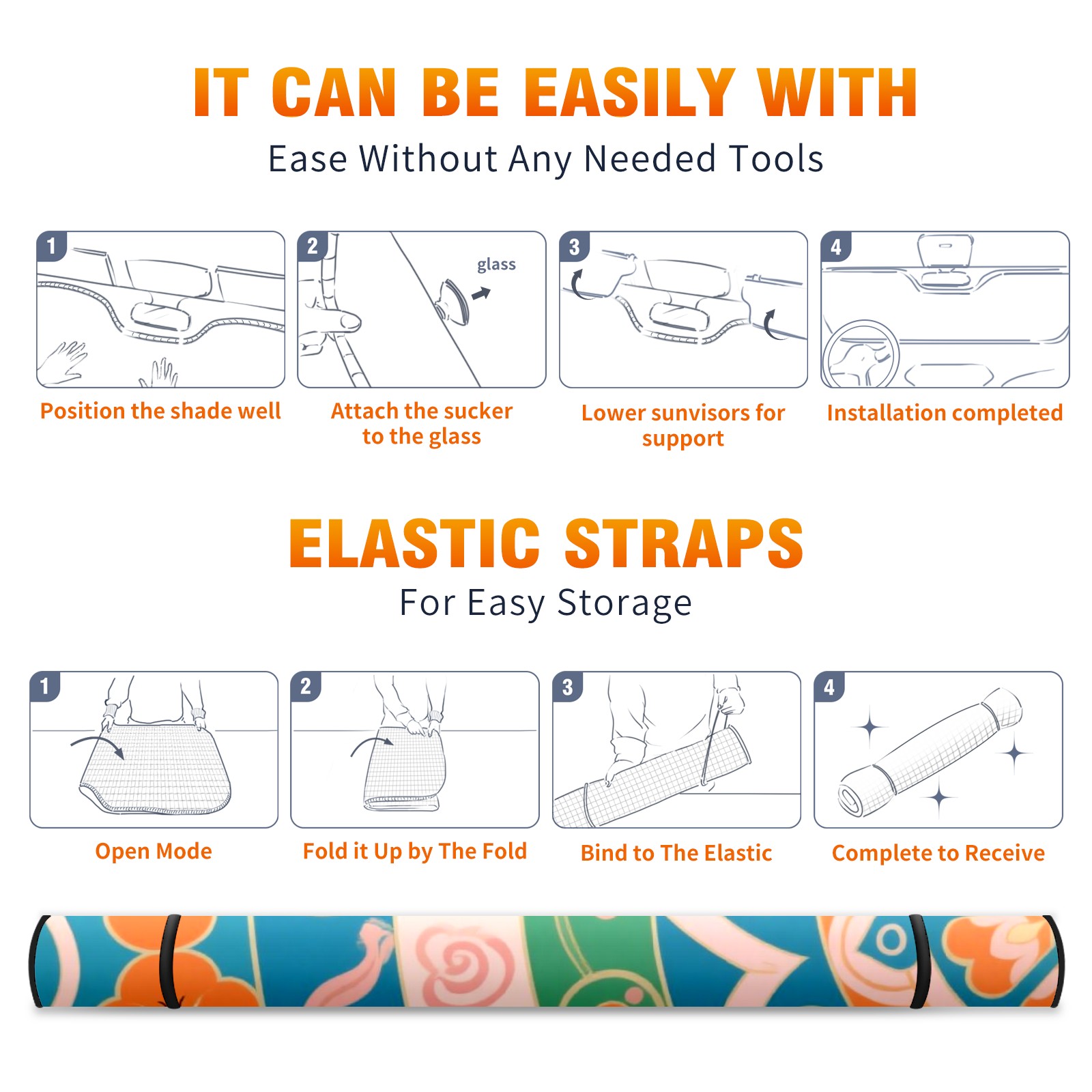 IT CAN BE EASILY WITH

Ease Without Any Needed Tools

1

Position the shade well

2

glass

Attach the sucker to the glass

3

Lower sunvisors for support

4

Installation completed

ELASTIC STRAPS

For Easy Storage

1

Open Mode

2

Fold it Up by The Fold

3

Bind to The Elastic

4

Complete to Receive