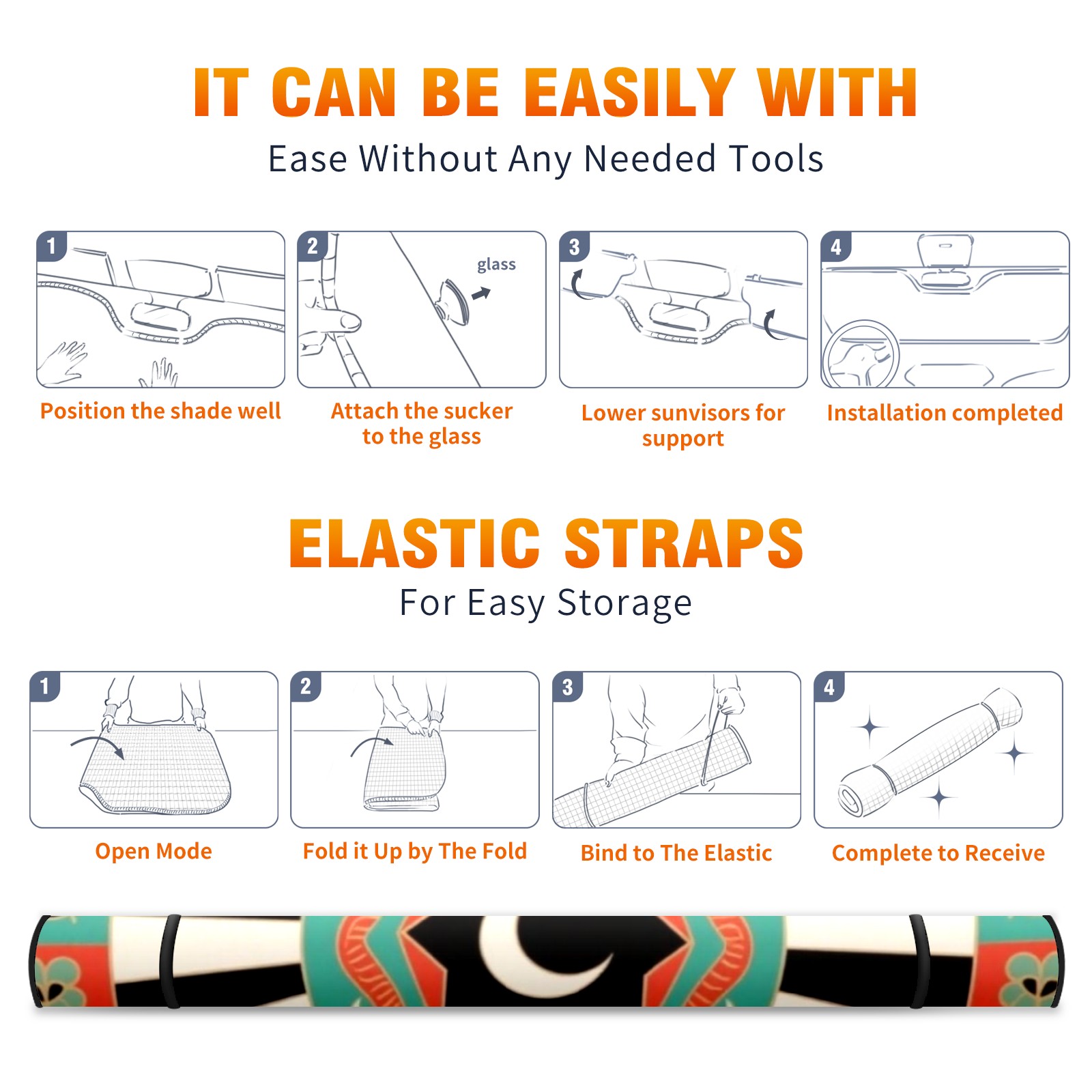 IT CAN BE EASILY WITH
Ease Without Any Needed Tools

1
Position the shade well

2
glass
Attach the sucker to the glass

3
Lower sunvisors for support

4
Installation completed

ELASTIC STRAPS
For Easy Storage

1
Open Mode

2
Fold it Up by The Fold

3
Bind to The Elastic

4
Complete to Receive